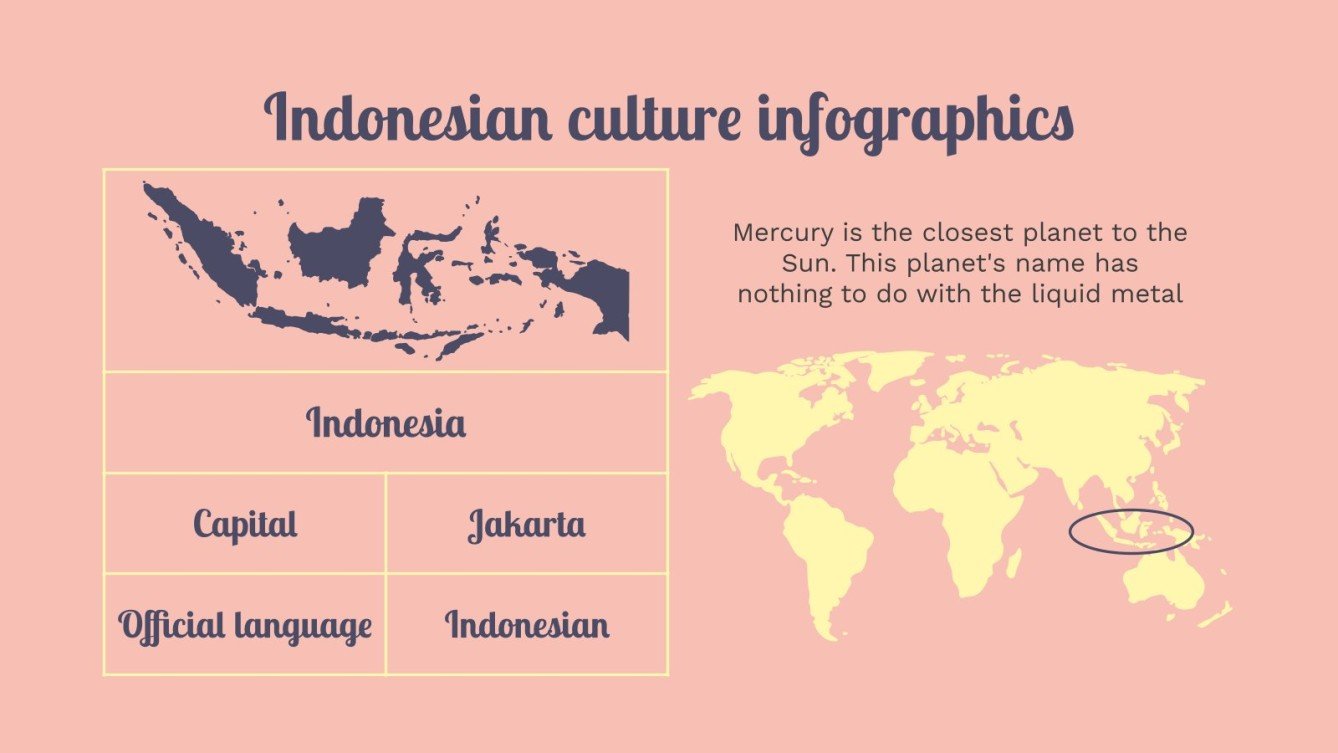 Indonesian culture infographics

| Indonesia | |
|---|---|
| Capital | Jakarta |
| Official language | Indonesian |

Mercury is the closest planet to the Sun. This planet's name has nothing to do with the liquid metal