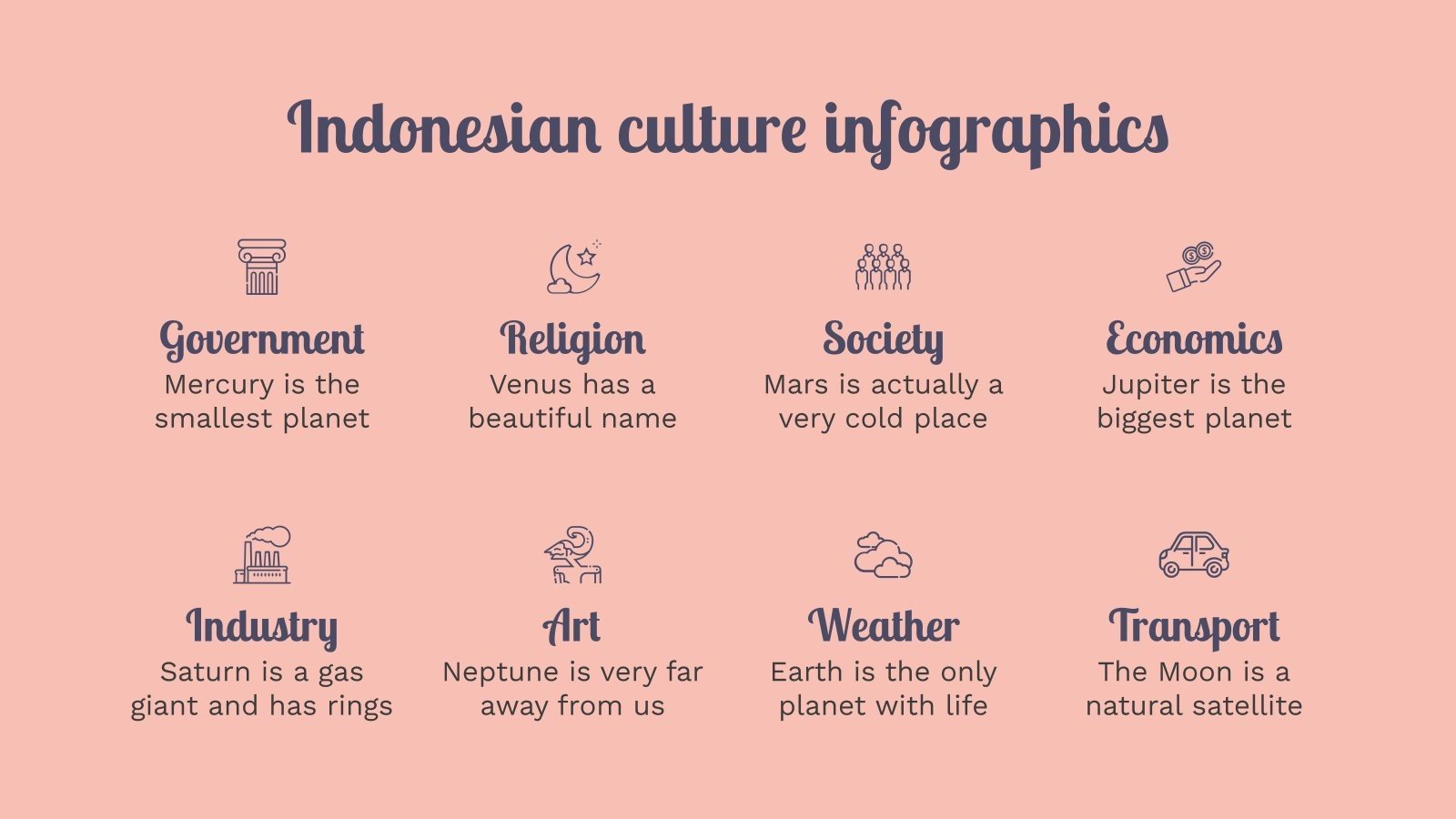 Indonesian culture infographics

Government
Mercury is the smallest planet

Religion
Venus has a beautiful name

Society
Mars is actually a very cold place

Economics
Jupiter is the biggest planet

Industry
Saturn is a gas giant and has rings

Art
Neptune is very far away from us

Weather
Earth is the only planet with life

Transport
The Moon is a natural satellite