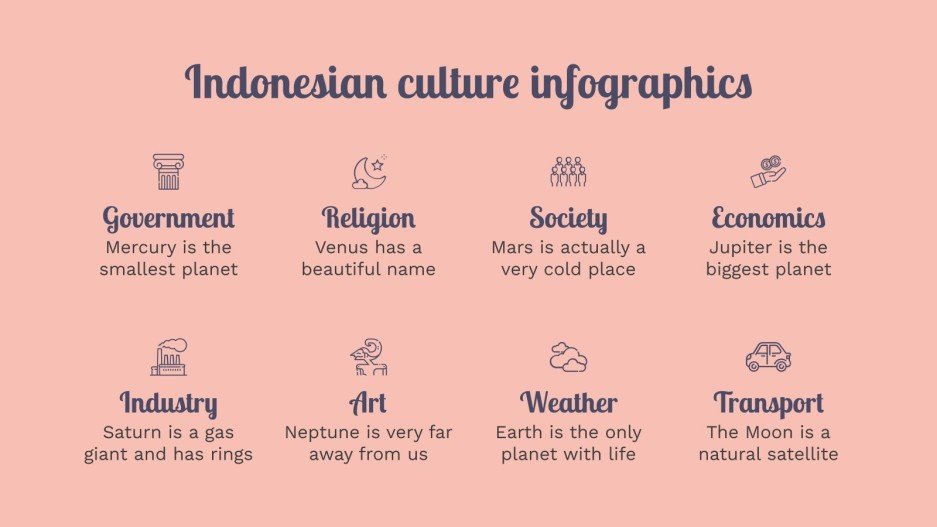 Indonesian culture infographics

Government
Mercury is the smallest planet

Religion
Venus has a beautiful name

Society
Mars is actually a very cold place

Economics
Jupiter is the biggest planet

Industry
Saturn is a gas giant and has rings

Art
Neptune is very far away from us

Weather
Earth is the only planet with life

Transport
The Moon is a natural satellite