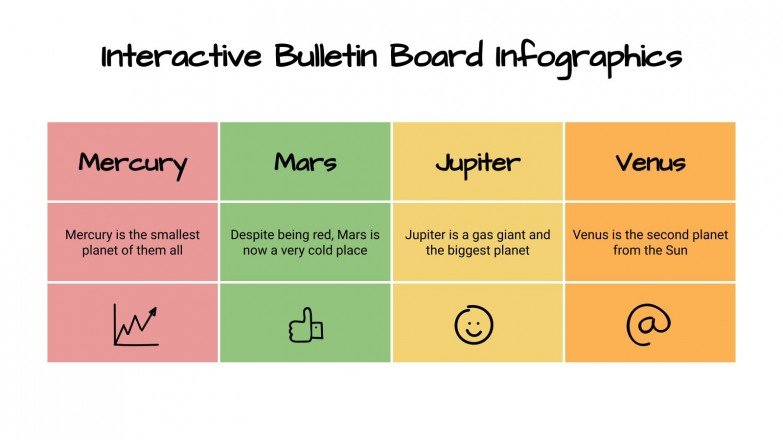 Interactive Bulletin Board Infographics

| Mercury | Mars | Jupiter | Venus |
|---|---|---|---|
| Mercury is the smallest planet of them all | Despite being red, Mars is now a very cold place | Jupiter is a gas giant and the biggest planet | Venus is the second planet from the Sun |
| | | | @ |