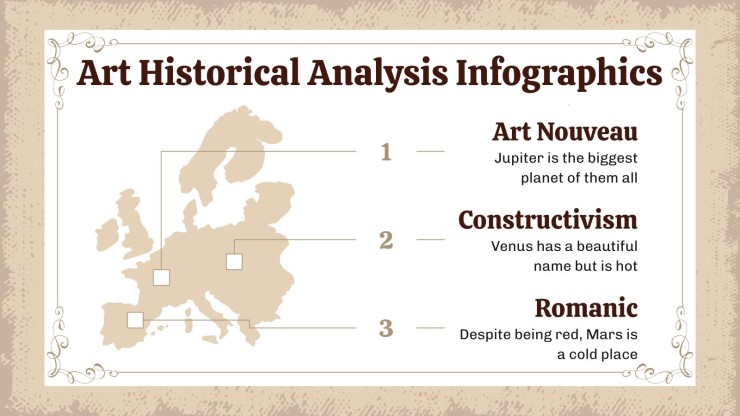 Art Historical Analysis Infographics

1

Art Nouveau
Jupiter is the biggest planet of them all

2

Constructivism
Venus has a beautiful name but is hot

3

Romanic
Despite being red, Mars is a cold place