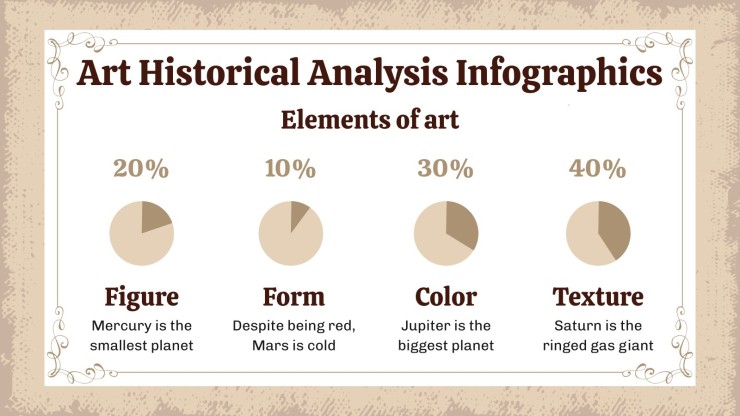 Art Historical Analysis Infographics

Elements of art

20%

Figure
Mercury is the smallest planet

10%

Form
Despite being red, Mars is cold

30%

Color
Jupiter is the biggest planet

40%

Texture
Saturn is the ringed gas giant