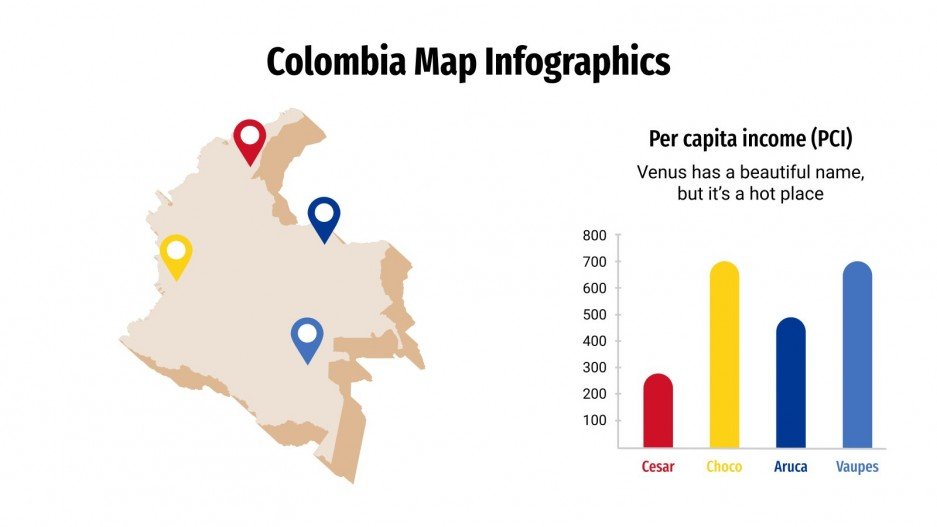 Colombia Map Infographics

Per capita income (PCI)

Venus has a beautiful name, but it's a hot place

800
700
600
500
400
300
200
100

Cesar
Choco
Aruca
Vaupes