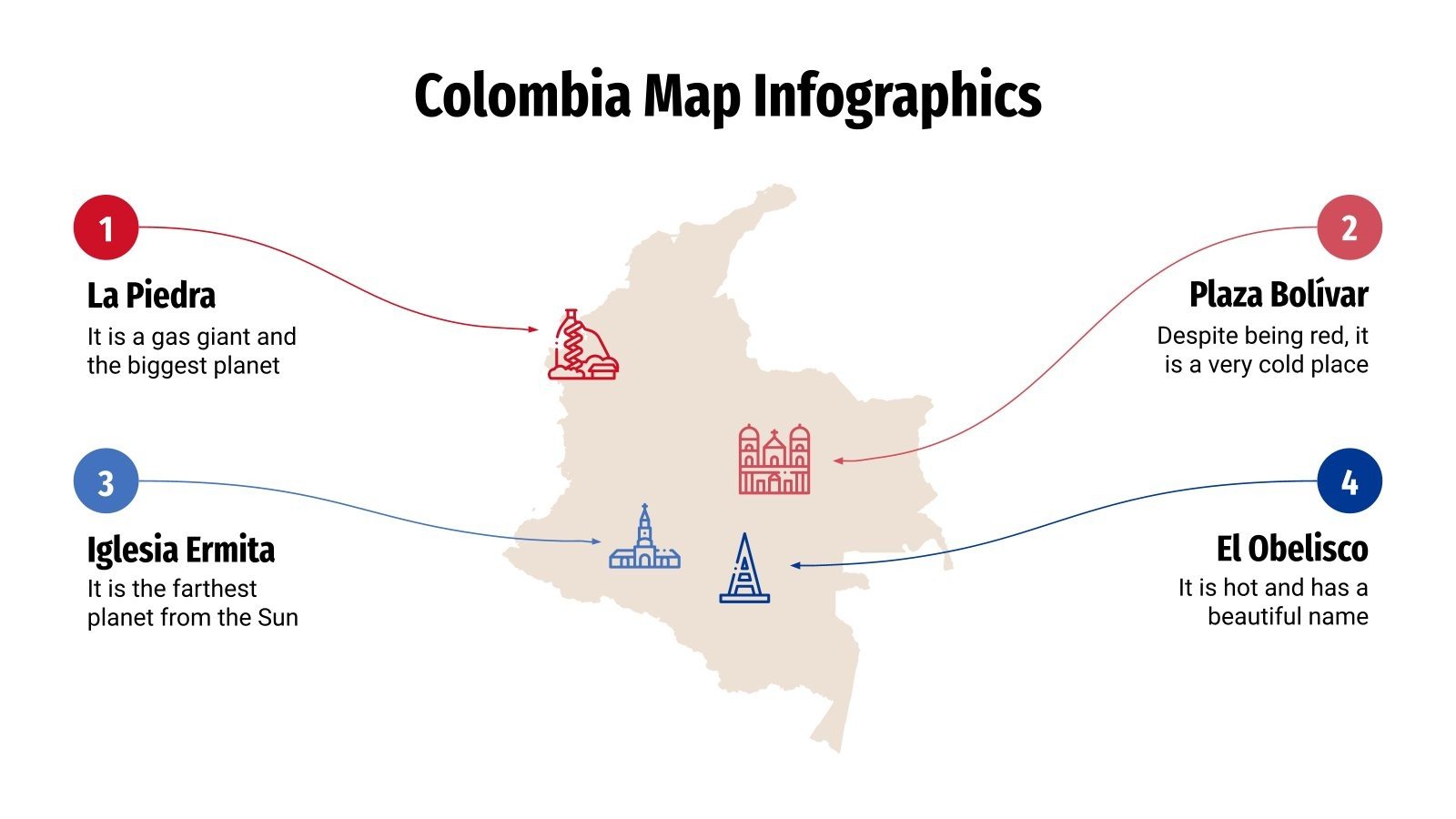 Colombia Map Infographics

1

La Piedra

It is a gas giant and the biggest planet

2

Plaza Bolívar

Despite being red, it is a very cold place

3

Iglesia Ermita

It is the farthest planet from the Sun

4

El Obelisco

It is hot and has a beautiful name