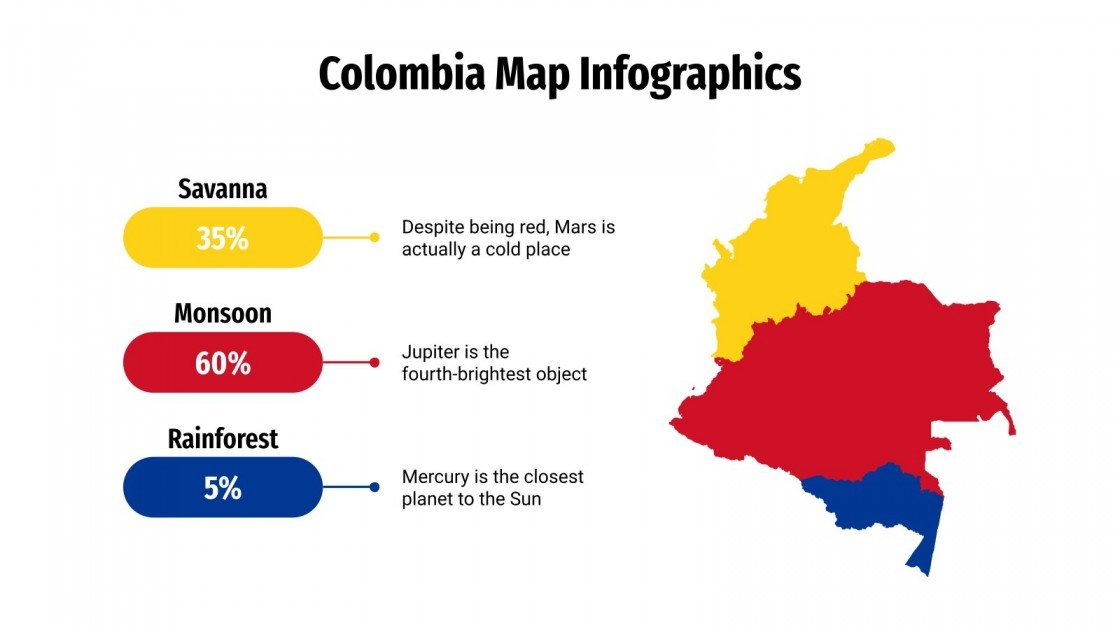 Colombia Map Infographics

Savanna

35%

Despite being red, Mars is actually a cold place

Monsoon

60%

Jupiter is the fourth-brightest object

Rainforest

5%

Mercury is the closest planet to the Sun