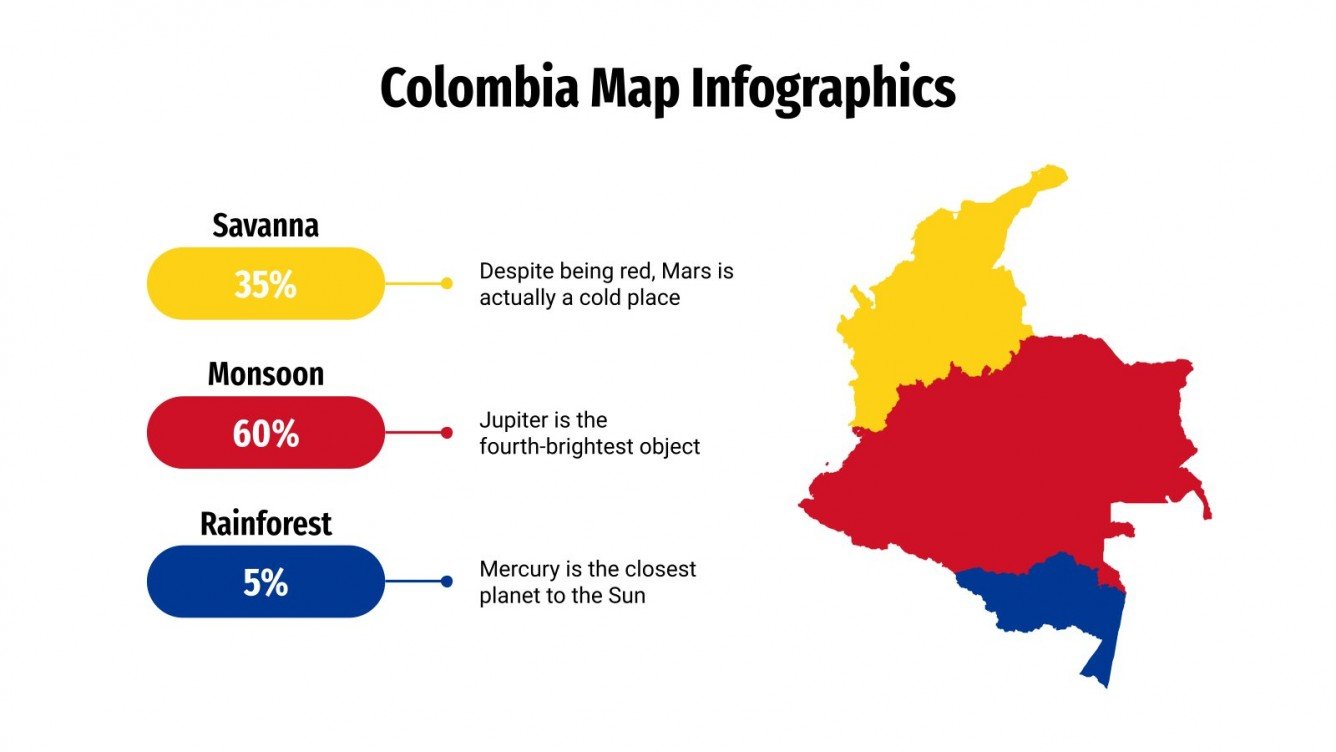 Colombia Map Infographics

Savanna

35%

Despite being red, Mars is actually a cold place

Monsoon

60%

Jupiter is the fourth-brightest object

Rainforest

5%

Mercury is the closest planet to the Sun