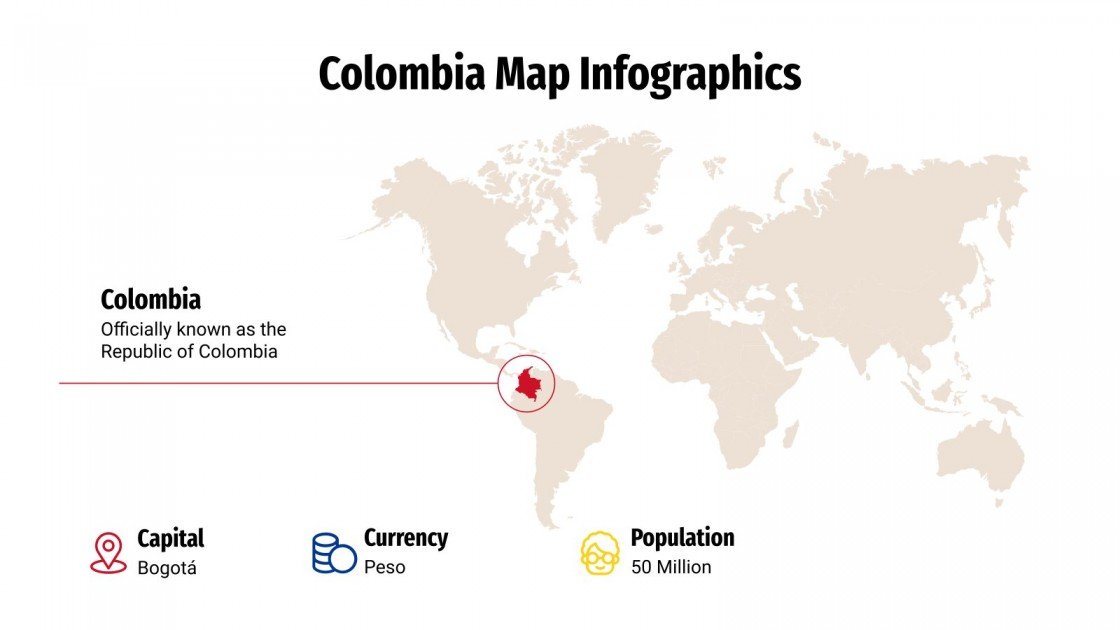 Colombia Map Infographics

Colombia
Officially known as the Republic of Colombia

Capital
Bogotá

Currency
Peso

Population
50 Million