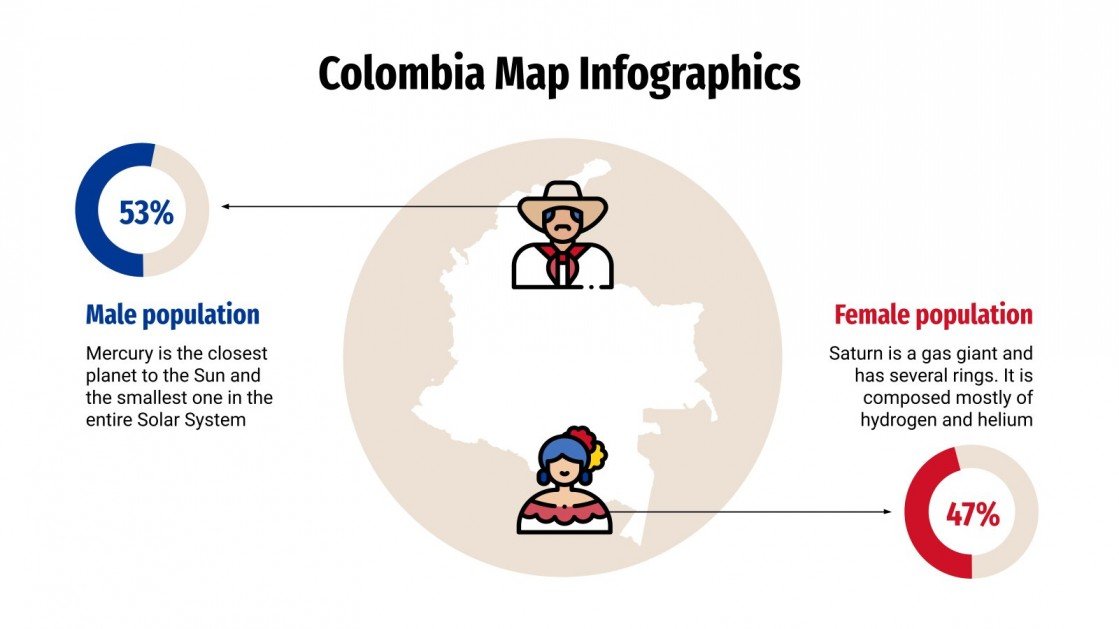 Colombia Map Infographics

53%

Male population

Mercury is the closest planet to the Sun and the smallest one in the entire Solar System

Female population

Saturn is a gas giant and has several rings. It is composed mostly of hydrogen and helium

47%