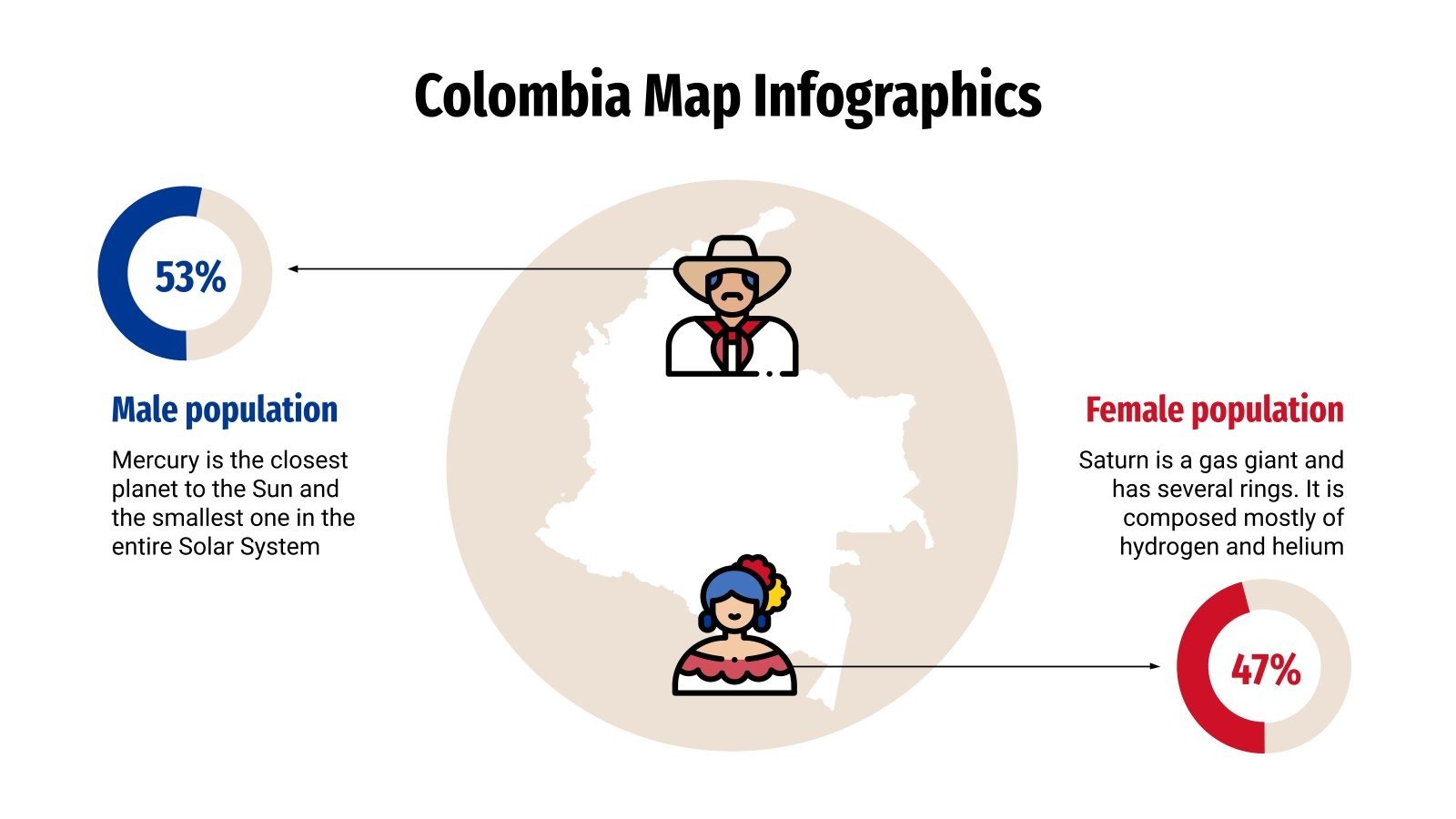 Colombia Map Infographics

53%

Male population

Mercury is the closest planet to the Sun and the smallest one in the entire Solar System

Female population

Saturn is a gas giant and has several rings. It is composed mostly of hydrogen and helium

47%