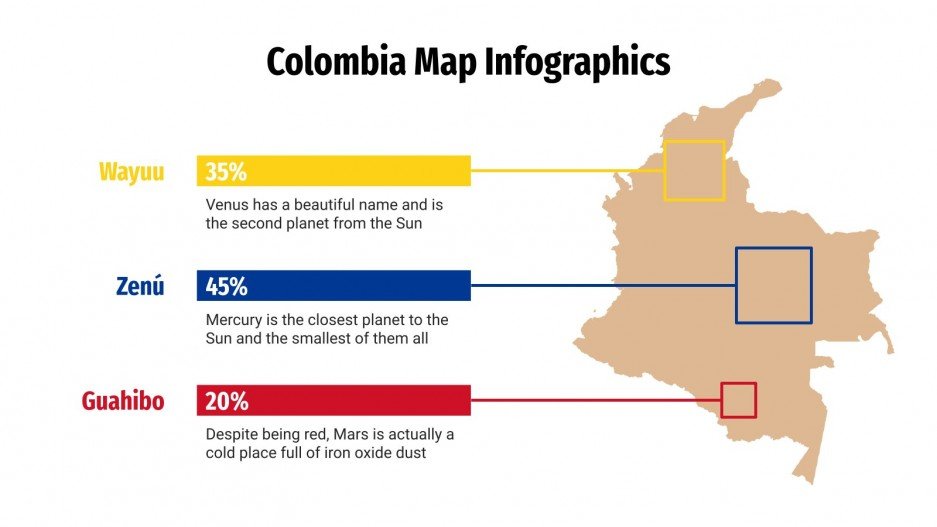 Colombia Map Infographics

Wayuu
35%
Venus has a beautiful name and is the second planet from the Sun

Zenú
45%
Mercury is the closest planet to the Sun and the smallest of them all

Guahibo
20%
Despite being red, Mars is actually a cold place full of iron oxide dust