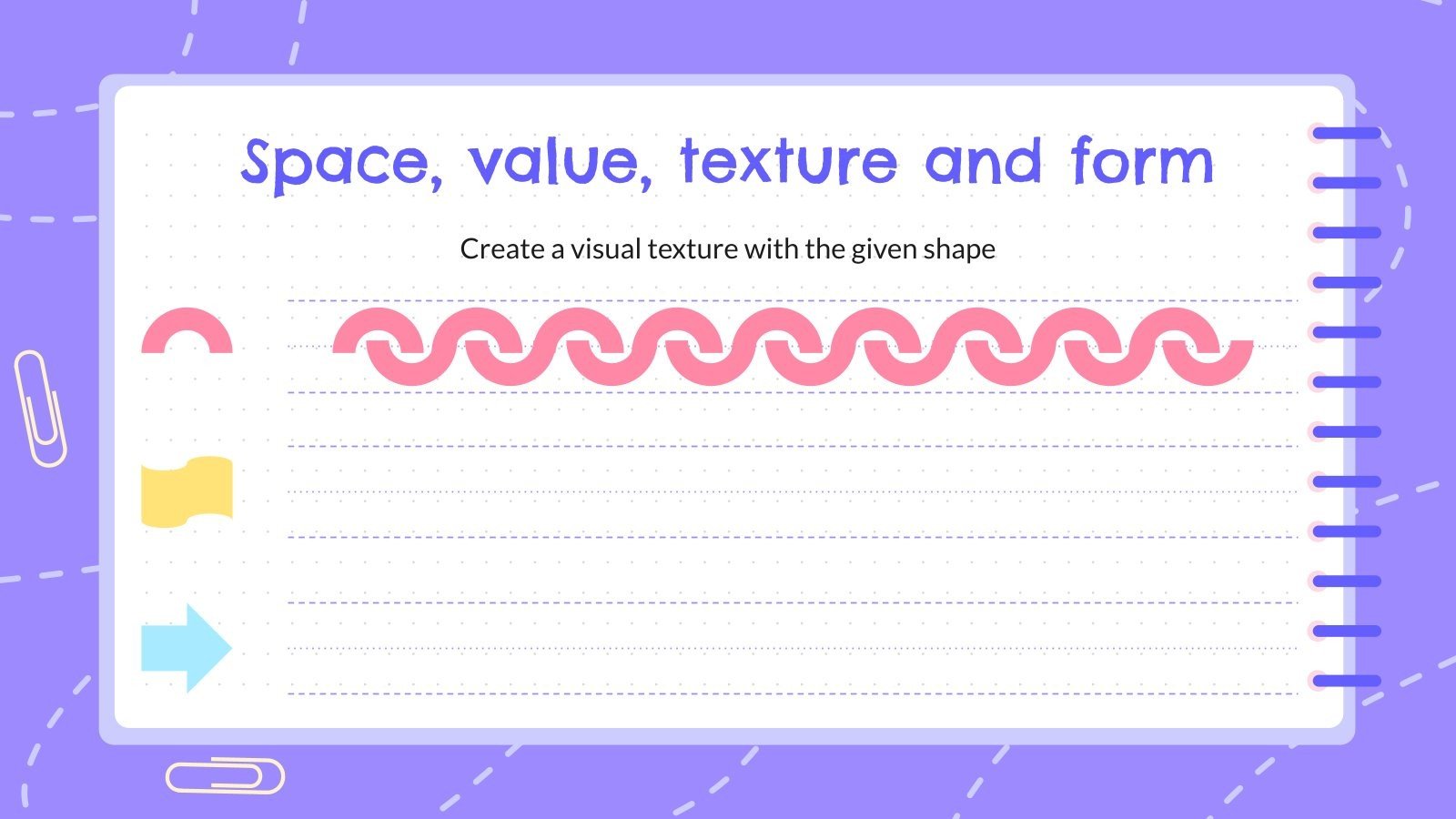 Space, value, texture and form

Create a visual texture with the given shape