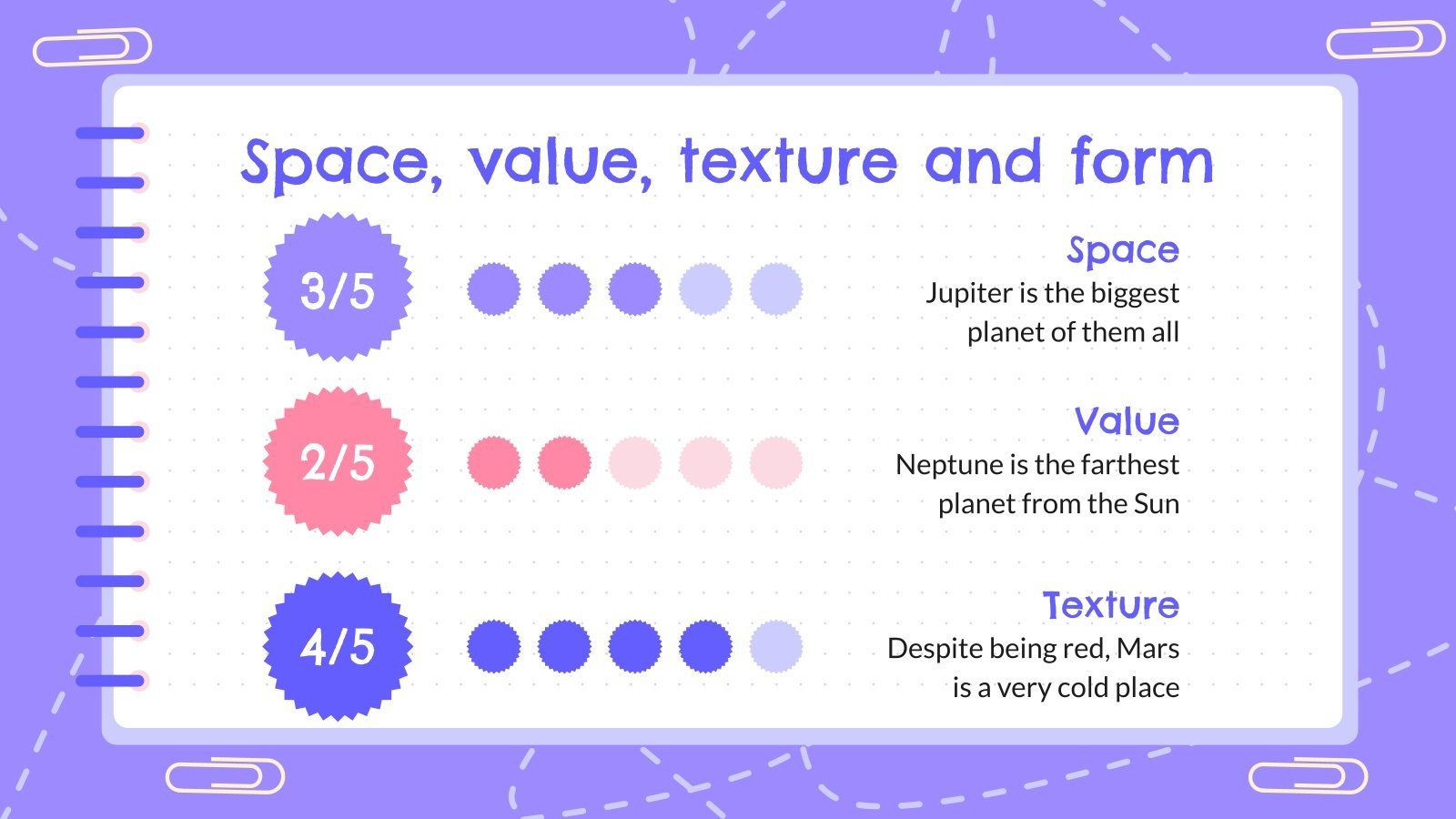 Space, value, texture and form

3/5

Space
Jupiter is the biggest planet of them all

2/5

Value
Neptune is the farthest planet from the Sun

4/5

Texture
Despite being red, Mars is a very cold place