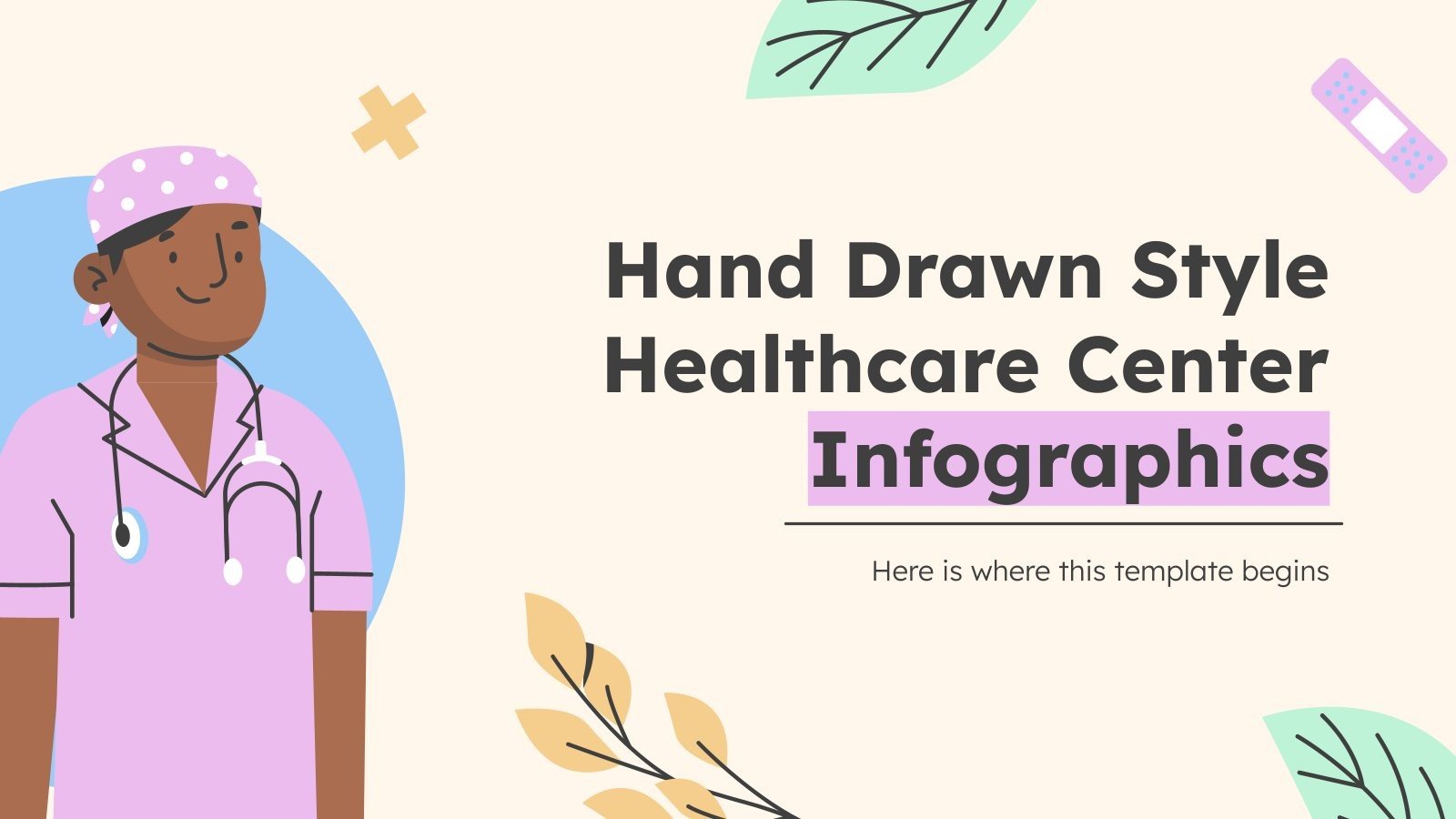 Hand Drawn Style Healthcare Center Infographics

Here is where this template begins