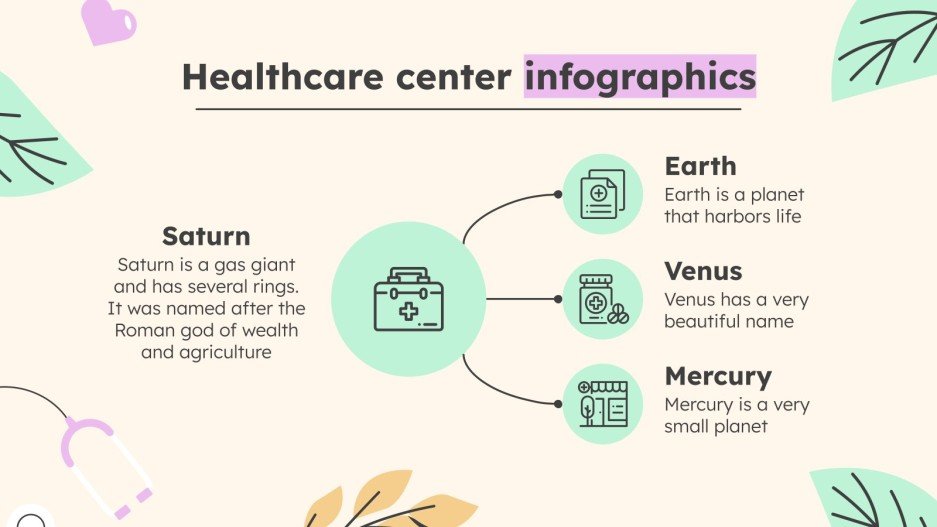 Healthcare center infographics

Saturn
Saturn is a gas giant and has several rings. It was named after the Roman god of wealth and agriculture

Earth
Earth is a planet that harbors life

Venus
Venus has a very beautiful name

Mercury
Mercury is a very small planet