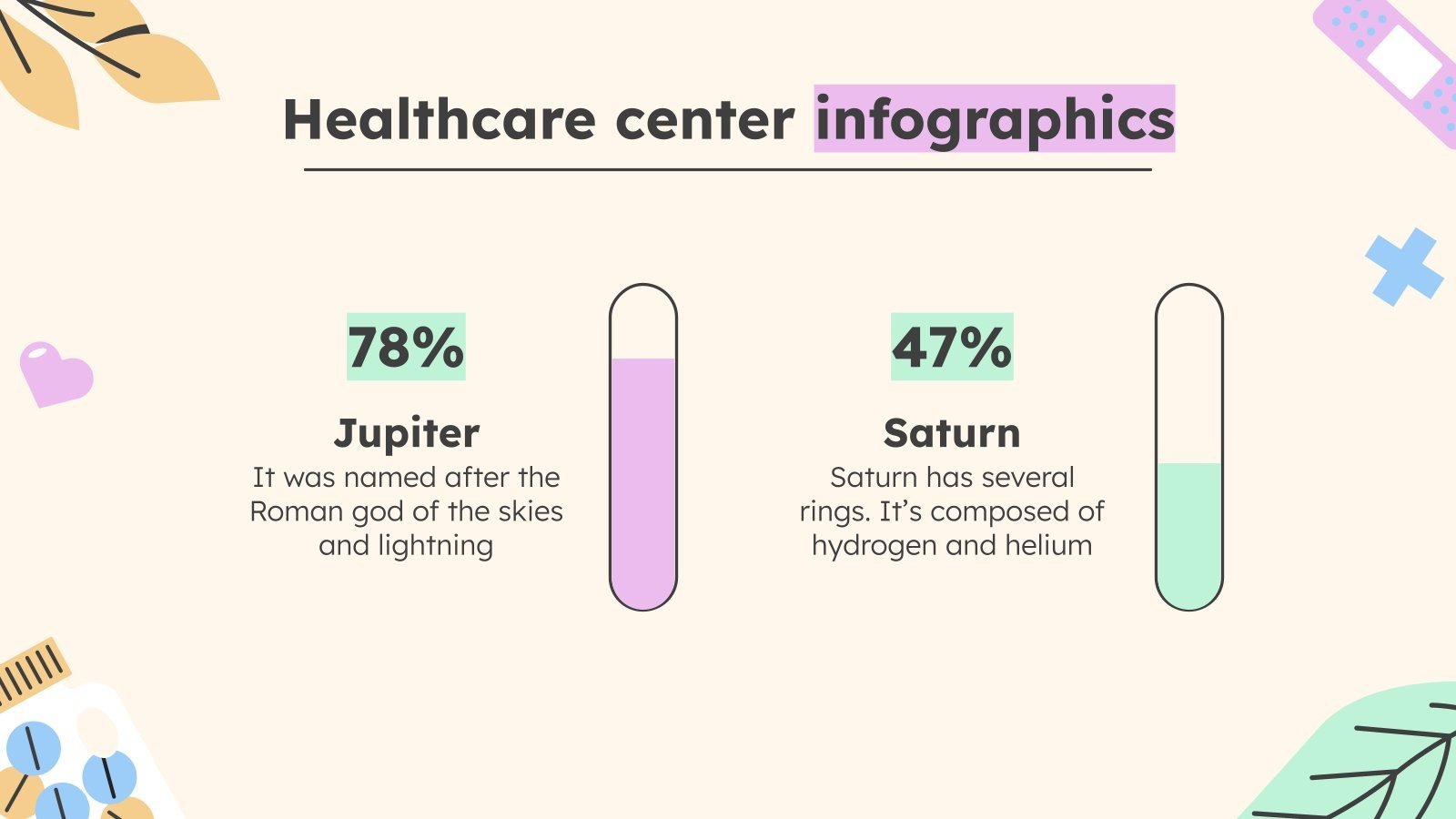 Healthcare center infographics

78%

Jupiter

It was named after the Roman god of the skies and lightning

47%

Saturn

Saturn has several rings. It's composed of hydrogen and helium