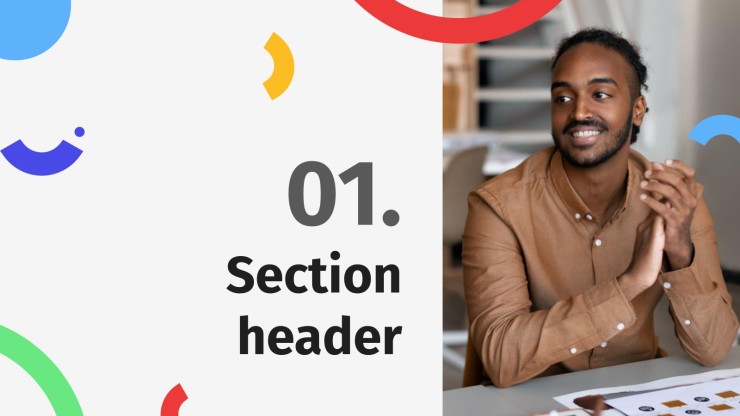 01.

Section header