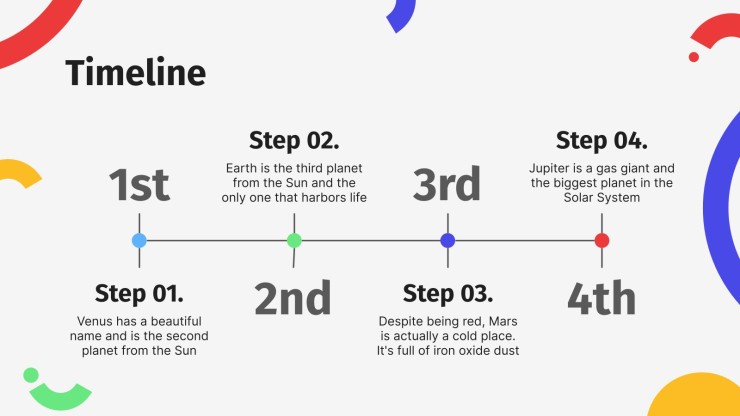 Timeline

1st

Step 01.

Venus has a beautiful name and is the second planet from the Sun

Step 02.

Earth is the third planet from the Sun and the only one that harbors life

2nd

3rd

Step 03.

Despite being red, Mars is actually a cold place. It's full of iron oxide dust

Step 04.

Jupiter is a gas giant and the biggest planet in the Solar System

4th