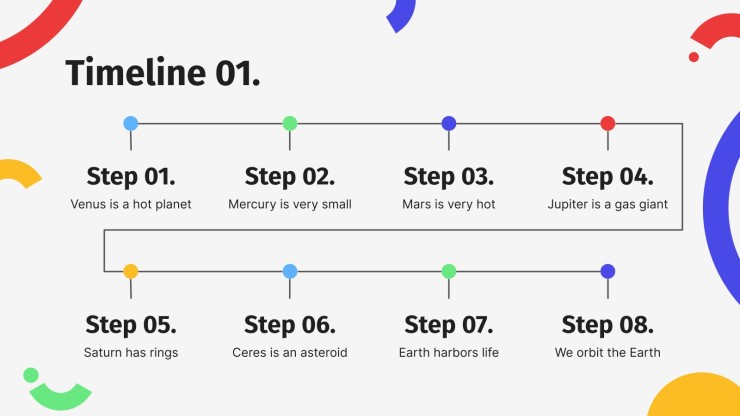 Timeline 01.

Step 01.
Venus is a hot planet

Step 02.
Mercury is very small

Step 03.
Mars is very hot

Step 04.
Jupiter is a gas giant

Step 05.
Saturn has rings

Step 06.
Ceres is an asteroid

Step 07.
Earth harbors life

Step 08.
We orbit the Earth