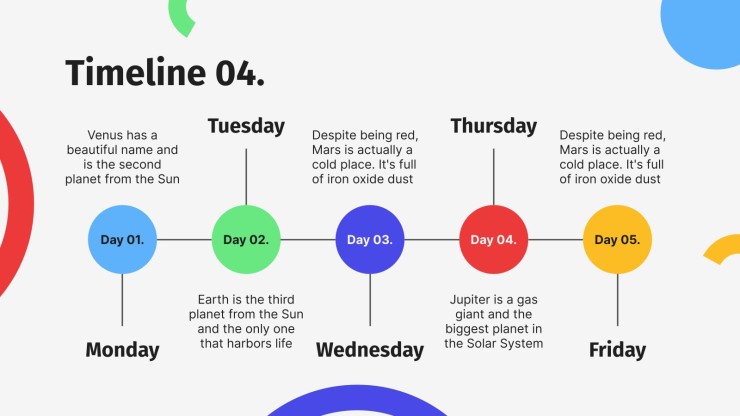 Timeline 04.

Venus has a beautiful name and is the second planet from the Sun

Day 01.

Monday

Tuesday

Day 02.

Earth is the third planet from the Sun and the only one that harbors life

Despite being red, Mars is actually a cold place. It's full of iron oxide dust

Day 03.

Wednesday

Thursday

Day 04.

Jupiter is a gas giant and the biggest planet in the Solar System

Despite being red, Mars is actually a cold place. It's full of iron oxide dust

Day 05.

Friday