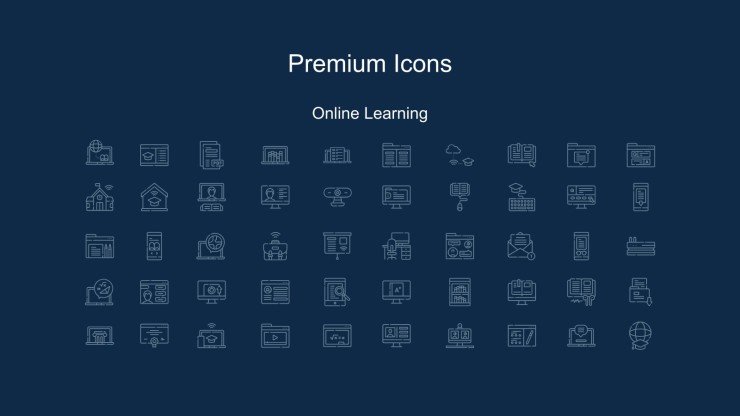 Premium Icons

Online Learning