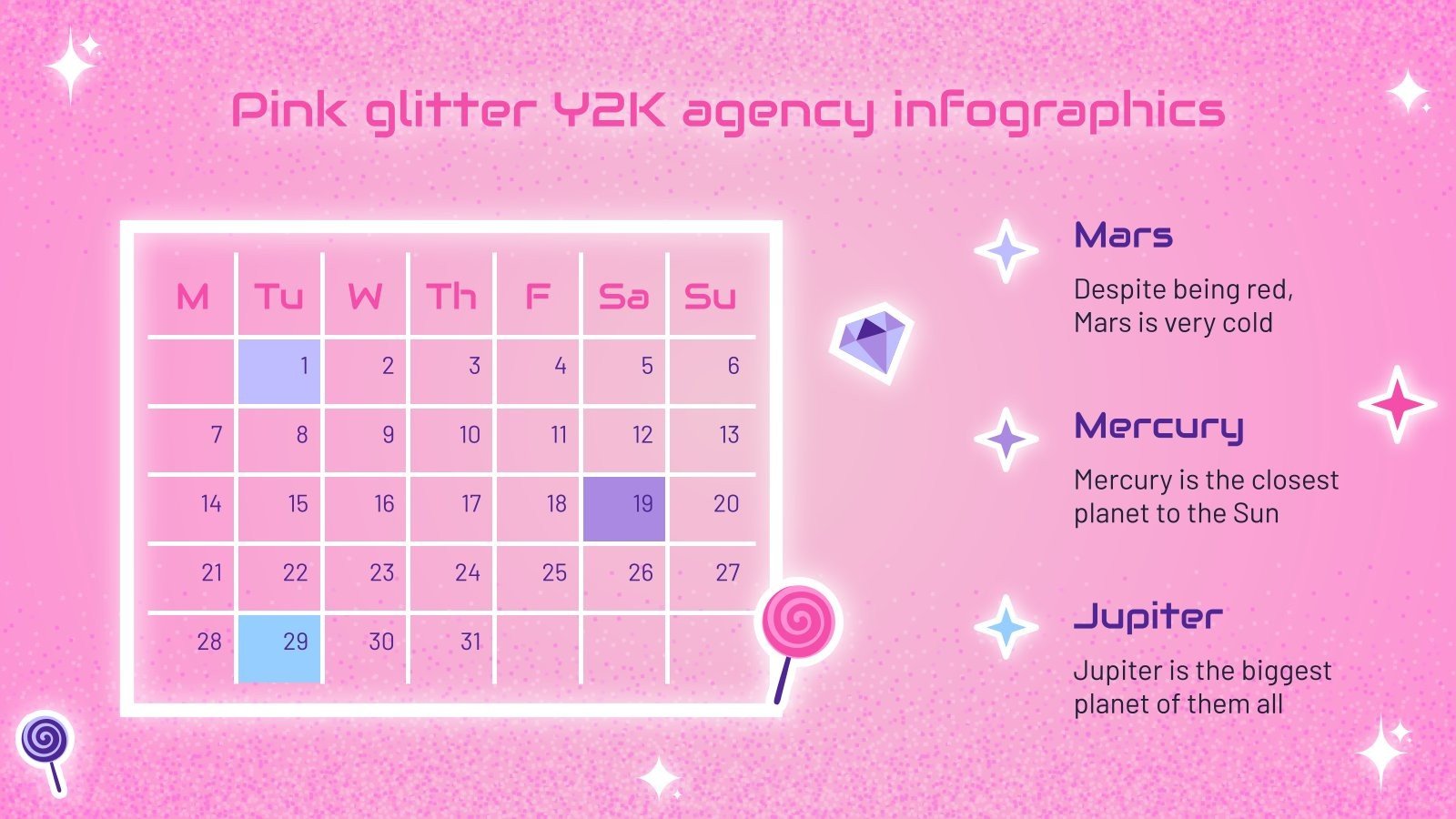 Pink glitter Y2K agency infographics

| M | Tu | W | Th | F | Sa | Su |
|---|---|---|---|---|---|---|
| | 1 | 2 | 3 | 4 | 5 | 6 |
| 7 | 8 | 9 | 10 | 11 | 12 | 13 |
| 14 | 15 | 16 | 17 | 18 | 19 | 20 |
| 21 | 22 | 23 | 24 | 25 | 26 | 27 |
| 28 | 29 | 30 | 31 | | | |

Mars

Despite being red, Mars is very cold

Mercury

Mercury is the closest planet to the Sun

Jupiter

Jupiter is the biggest planet of them all