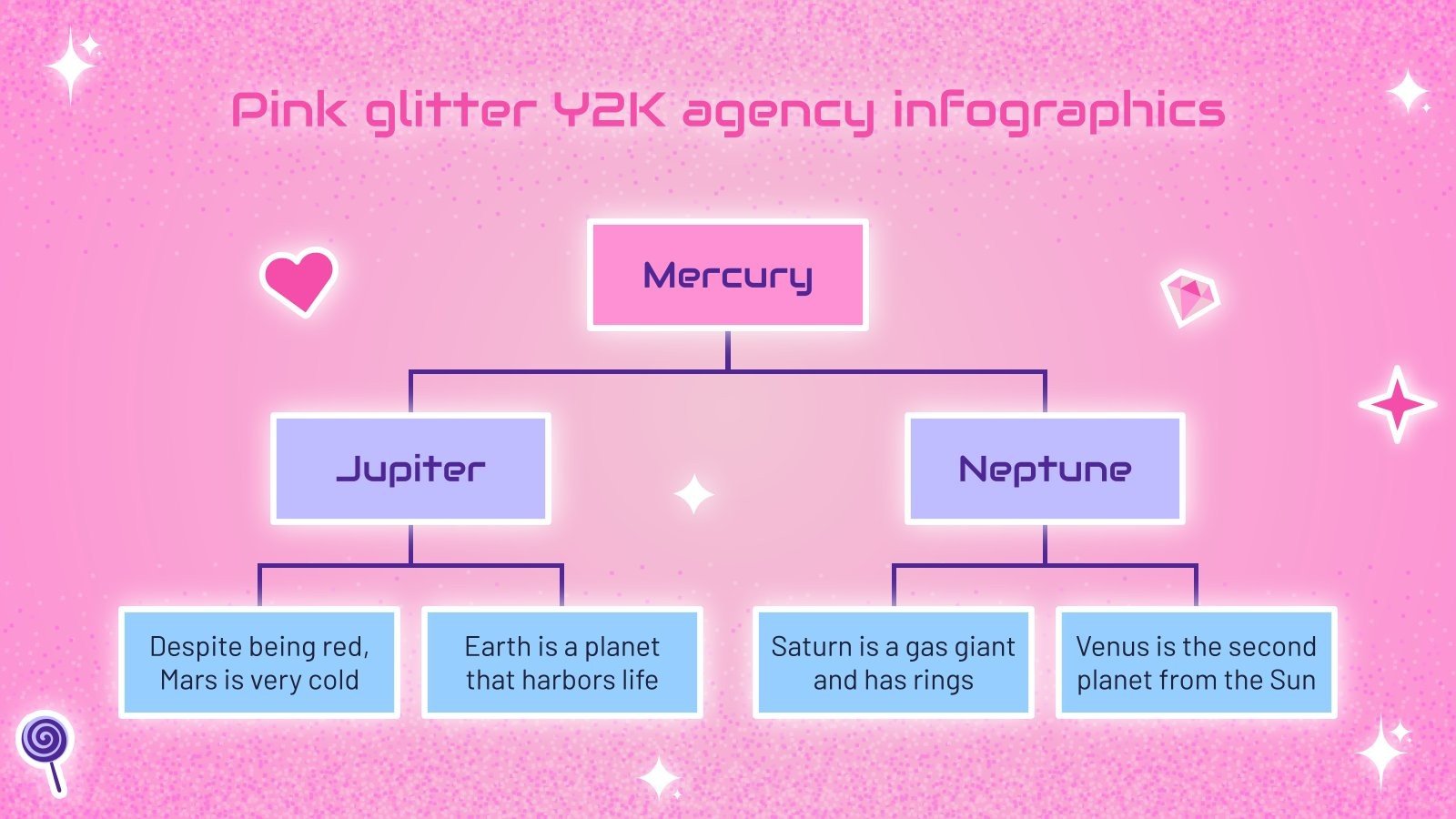 Pink glitter Y2K agency infographics

Mercury

Jupiter

Neptune

Despite being red, Mars is very cold

Earth is a planet that harbors life

Saturn is a gas giant and has rings

Venus is the second planet from the Sun