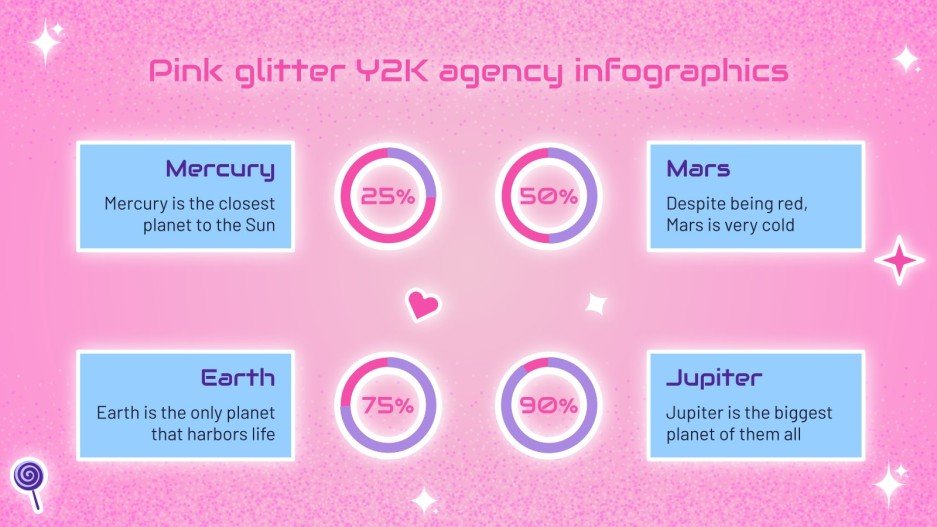 Pink glitter Y2K agency infographics

Mercury
Mercury is the closest planet to the Sun

25%

50%

Mars
Despite being red, Mars is very cold

Earth
Earth is the only planet that harbors life

75%

90%

Jupiter
Jupiter is the biggest planet of them all