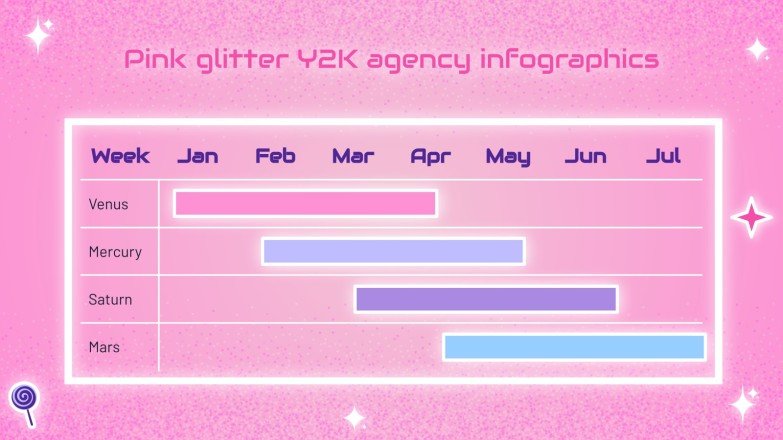 Pink glitter Y2K agency infographics

| Week | Jan | Feb | Mar | Apr | May | Jun | Jul |
|---|---|---|---|---|---|---|---|
| Venus | | | | | | | |
| Mercury | | | | | | | |
| Saturn | | | | | | | |
| Mars | | | | | | | |