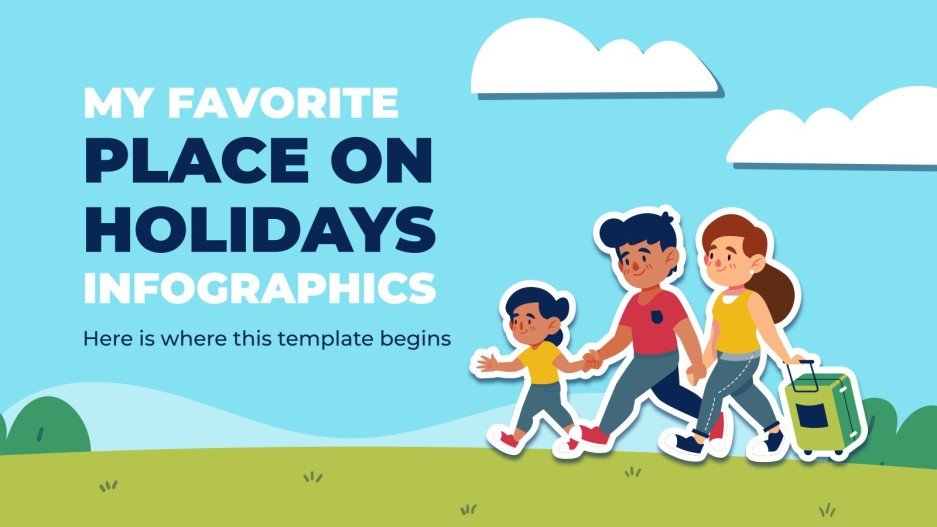 MY FAVORITE PLACE ON HOLIDAYS INFOGRAPHICS

Here is where this template begins