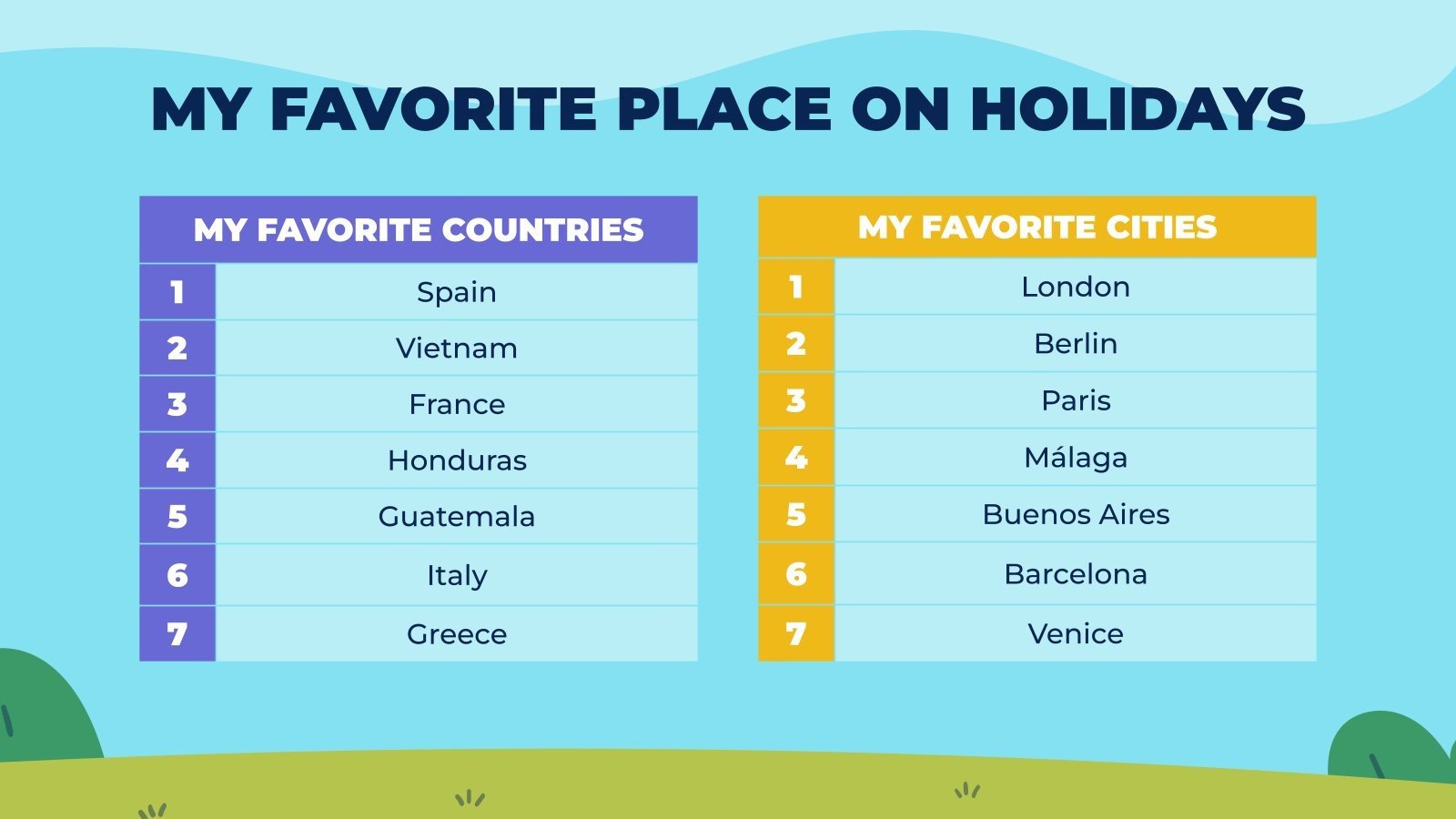 MY FAVORITE PLACE ON HOLIDAYS

| MY FAVORITE COUNTRIES | |
|---|---|
| 1 | Spain |
| 2 | Vietnam |
| 3 | France |
| 4 | Honduras |
| 5 | Guatemala |
| 6 | Italy |
| 7 | Greece |

| MY FAVORITE CITIES | |
|---|---|
| 1 | London |
| 2 | Berlin |
| 3 | Paris |
| 4 | Málaga |
| 5 | Buenos Aires |
| 6 | Barcelona |
| 7 | Venice |