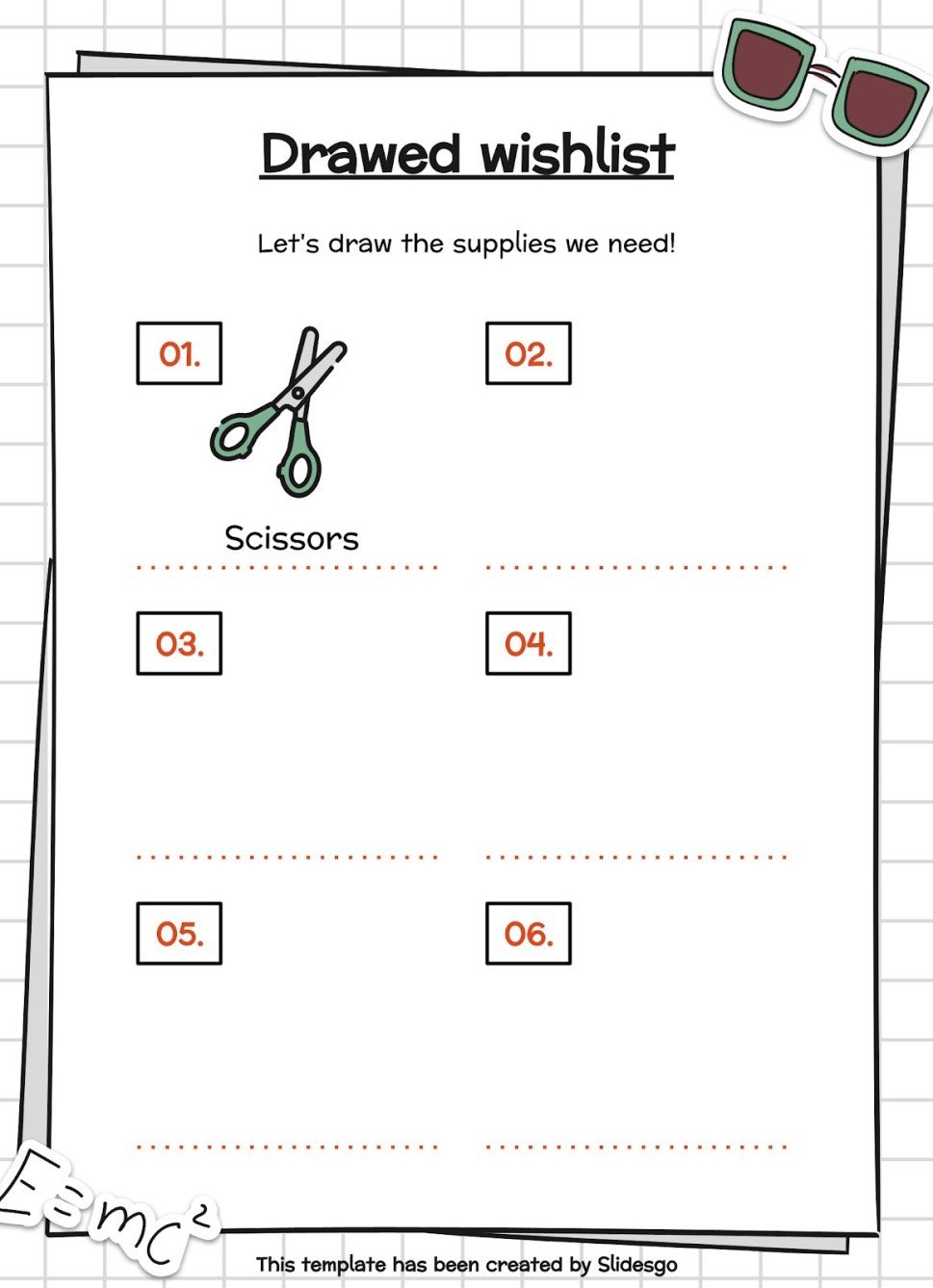 Drawed wishlist

Let's draw the supplies we need!

01.

Scissors

02.

03.

04.

05.

06.

$E=mc^2$

This template has been created by Slidesgo