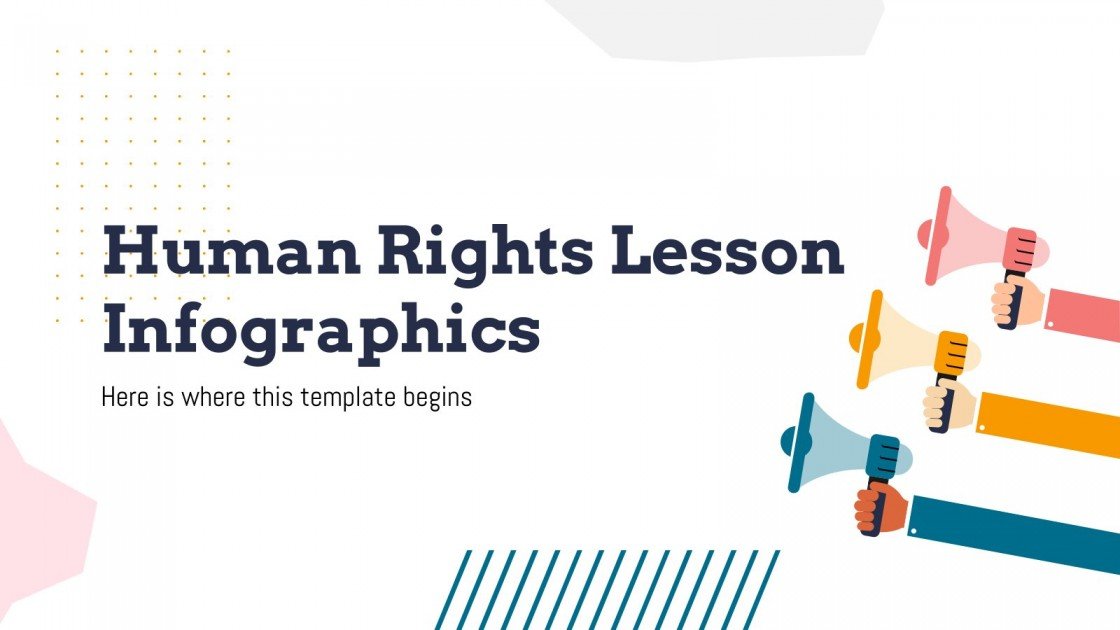 Human Rights Lesson Infographics

Here is where this template begins