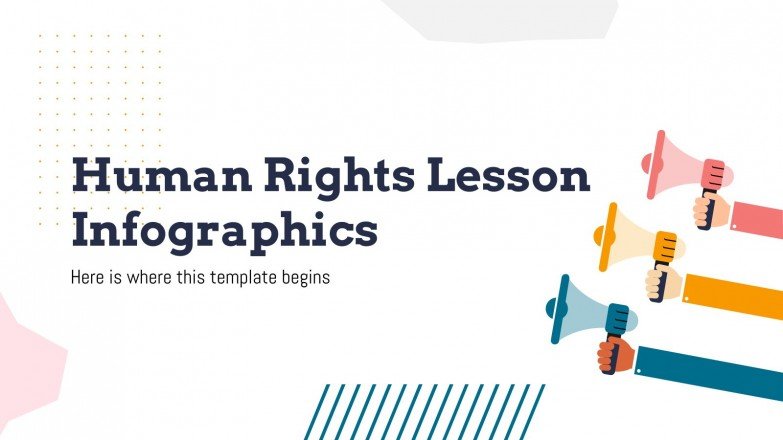 Human Rights Lesson Infographics

Here is where this template begins