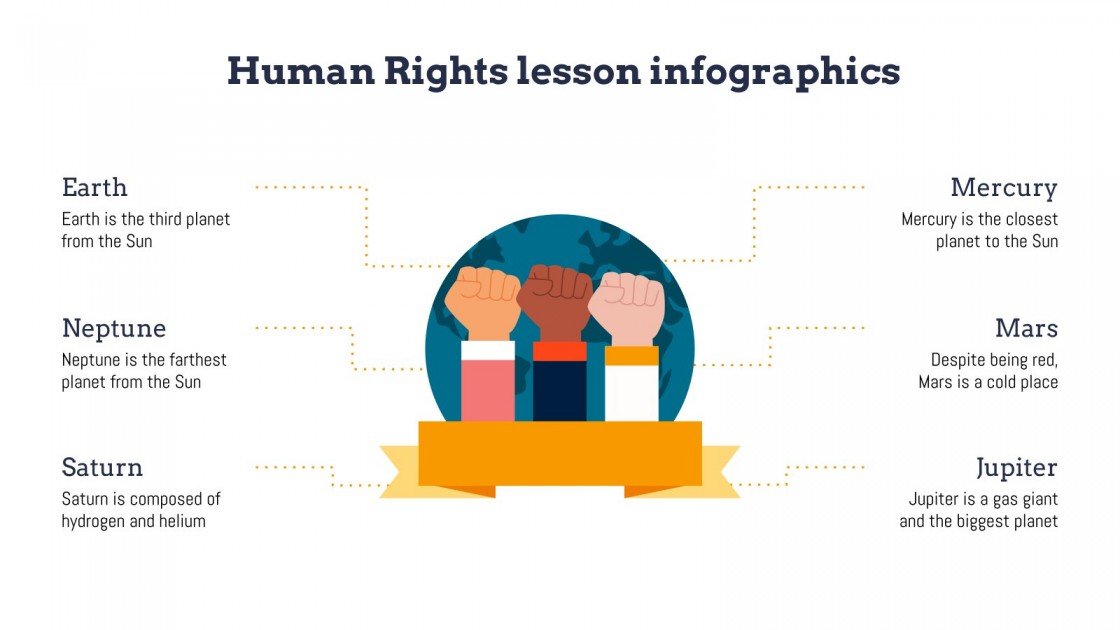 Human Rights lesson infographics

Earth
Earth is the third planet from the Sun

Neptune
Neptune is the farthest planet from the Sun

Saturn
Saturn is composed of hydrogen and helium

Mercury
Mercury is the closest planet to the Sun

Mars
Despite being red, Mars is a cold place

Jupiter
Jupiter is a gas giant and the biggest planet