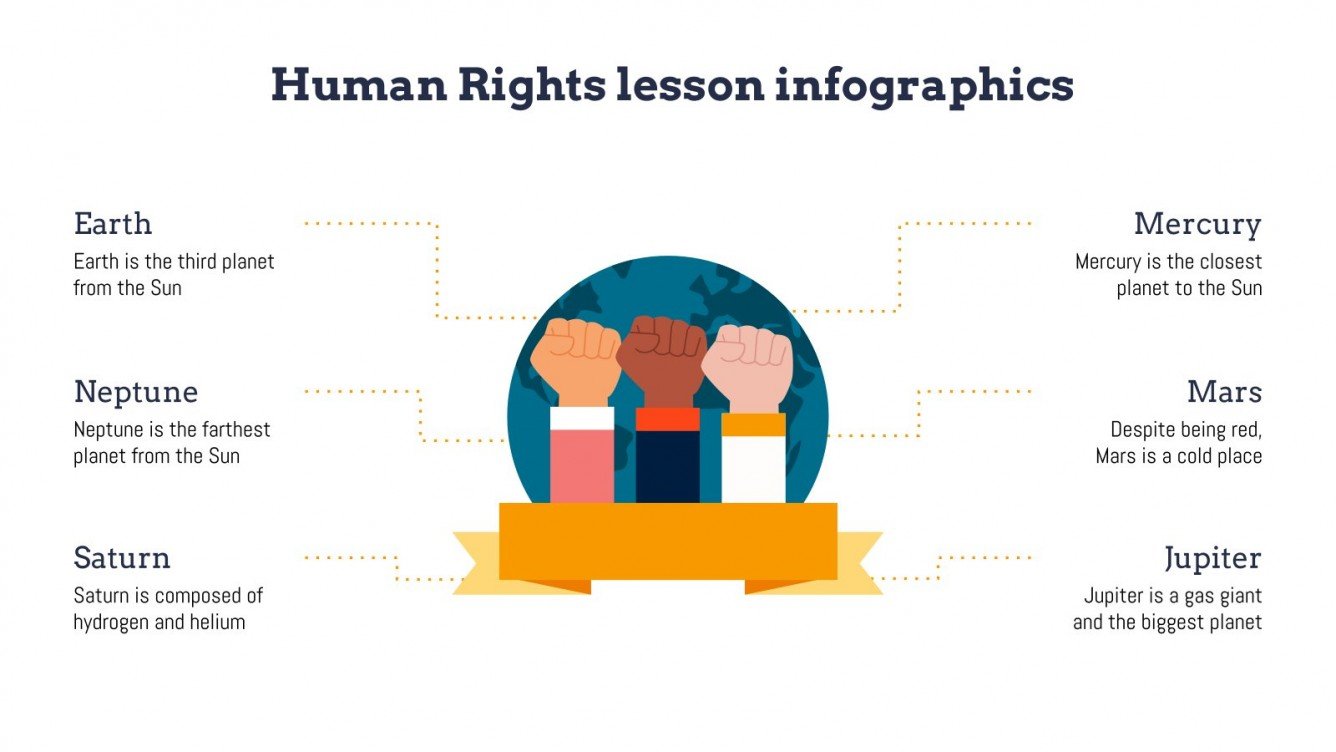 Human Rights lesson infographics

Earth
Earth is the third planet from the Sun

Neptune
Neptune is the farthest planet from the Sun

Saturn
Saturn is composed of hydrogen and helium

Mercury
Mercury is the closest planet to the Sun

Mars
Despite being red, Mars is a cold place

Jupiter
Jupiter is a gas giant and the biggest planet