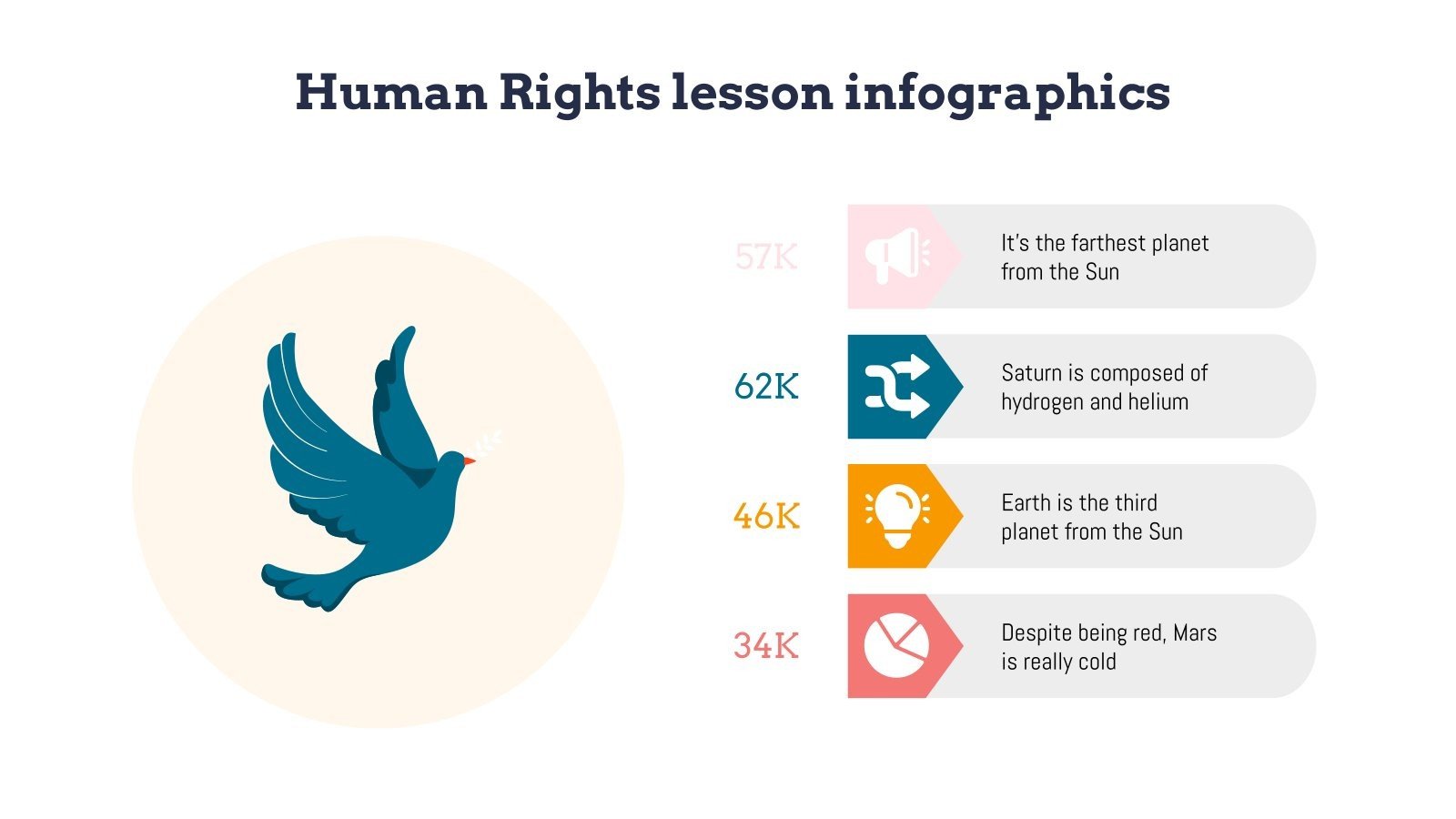 Human Rights lesson infographics

57K
It's the farthest planet from the Sun

62K
Saturn is composed of hydrogen and helium

46K
Earth is the third planet from the Sun

34K
Despite being red, Mars is really cold