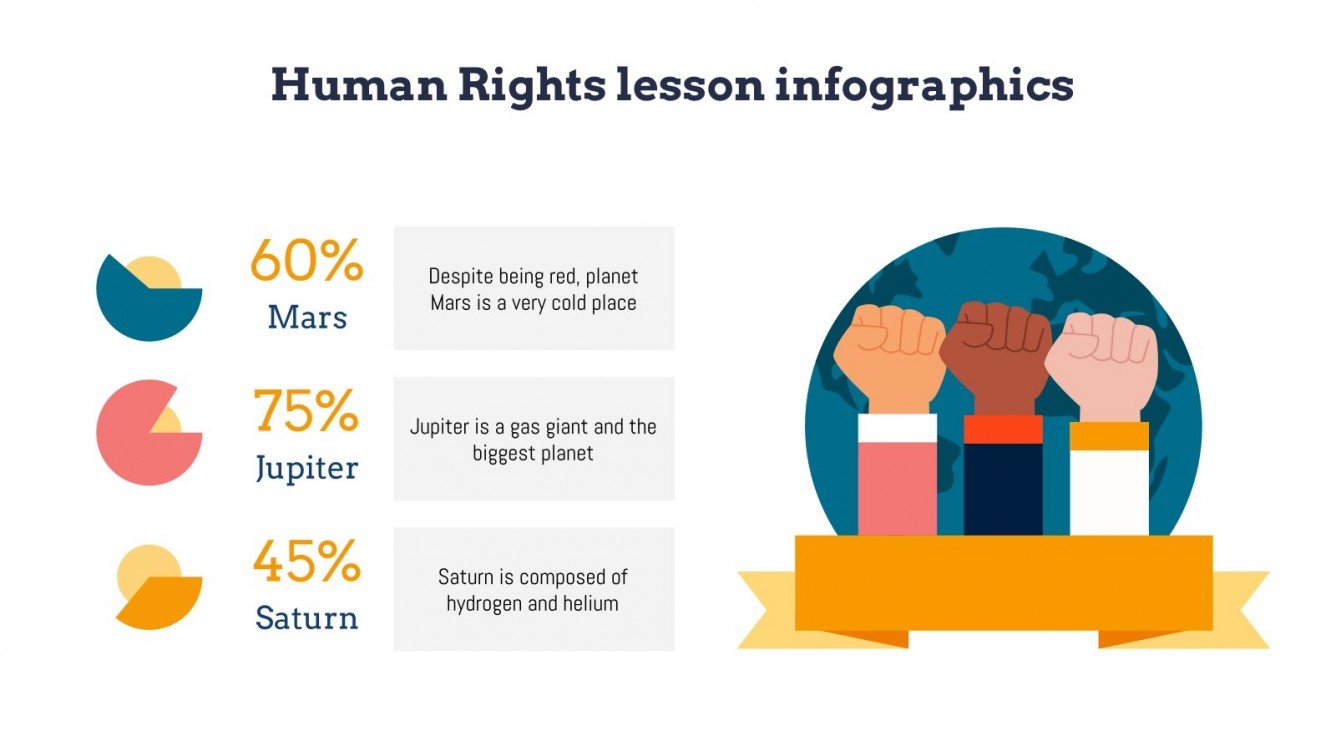 Human Rights lesson infographics

60%
Mars

Despite being red, planet Mars is a very cold place

75%
Jupiter

Jupiter is a gas giant and the biggest planet

45%
Saturn

Saturn is composed of hydrogen and helium