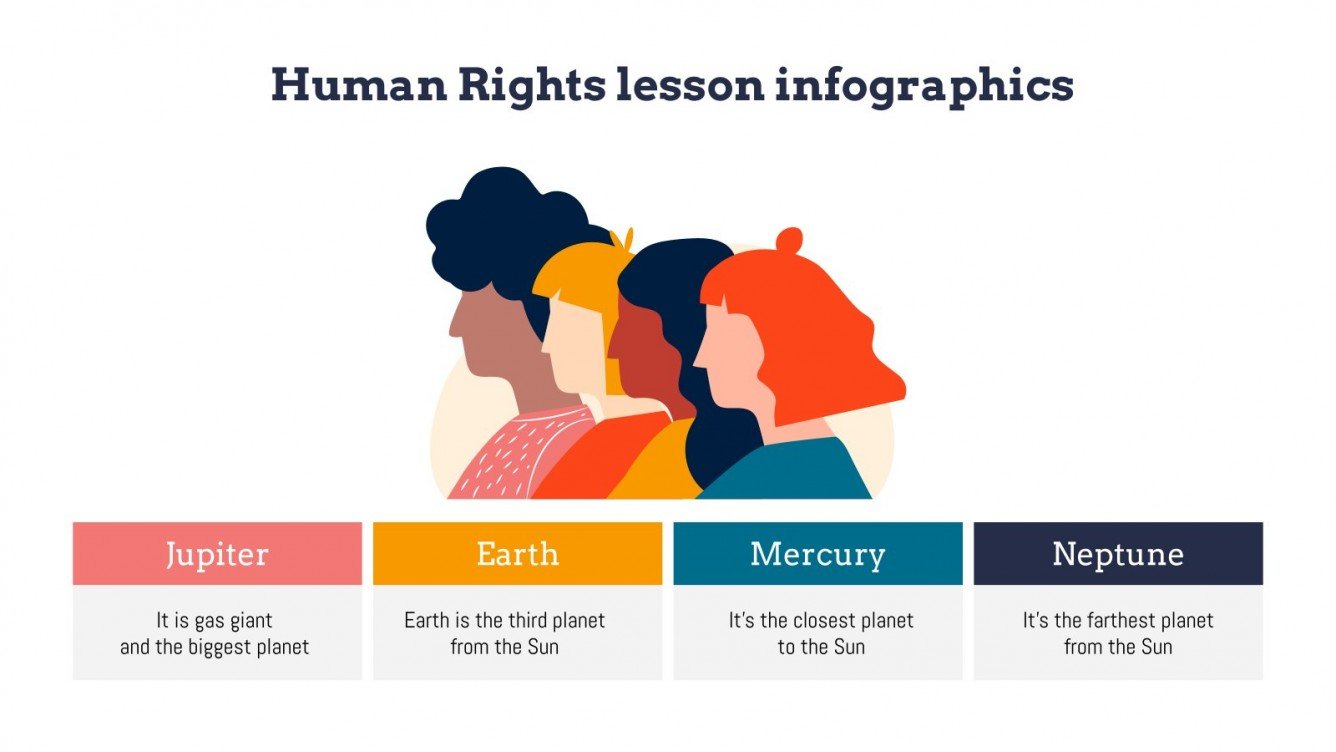 Human Rights lesson infographics

Jupiter

It is gas giant and the biggest planet

Earth

Earth is the third planet from the Sun

Mercury

It's the closest planet to the Sun

Neptune

It's the farthest planet from the Sun