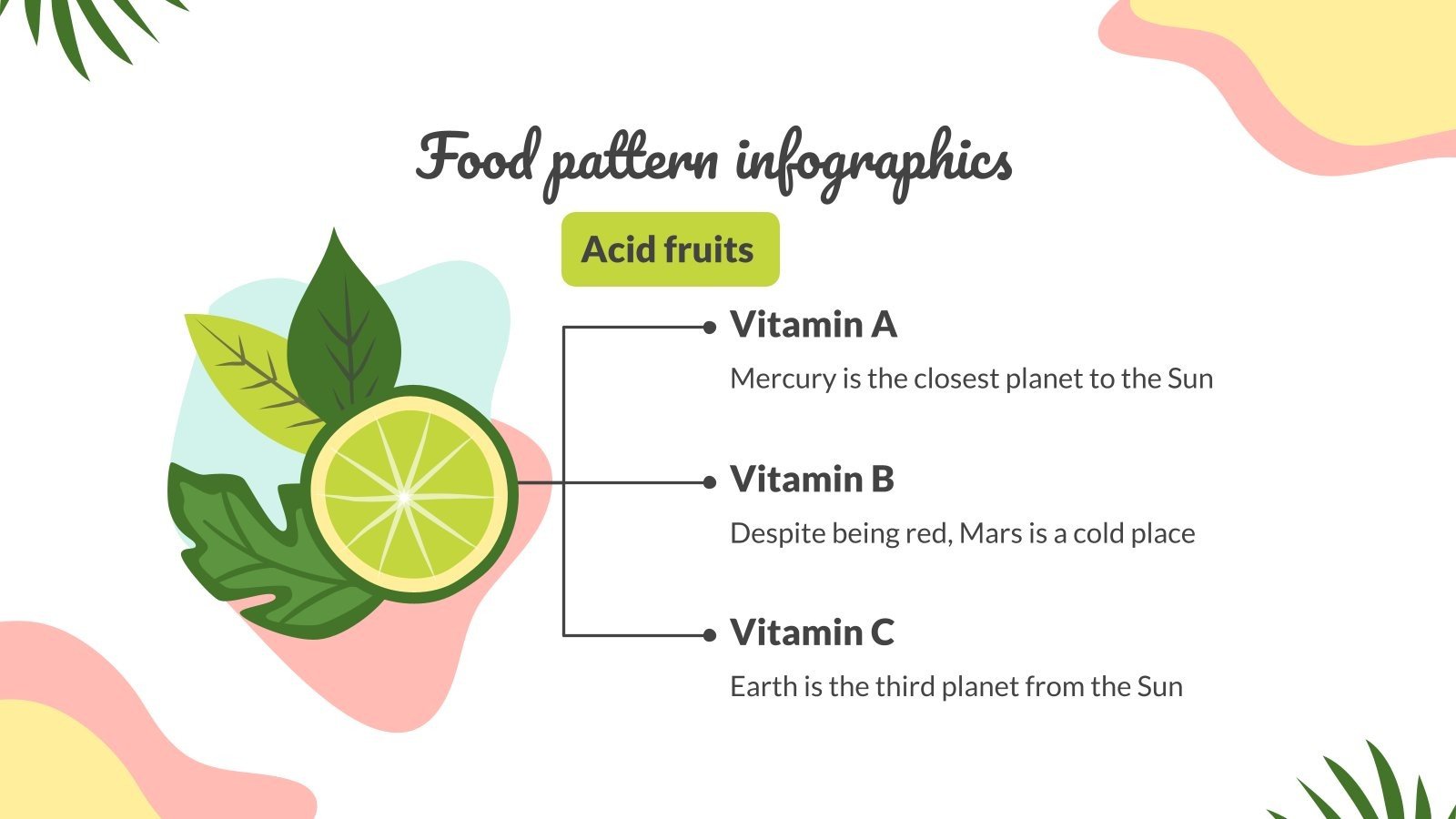 Food pattern infographics

Acid fruits

Vitamin A

Mercury is the closest planet to the Sun

Vitamin B

Despite being red, Mars is a cold place

Vitamin C

Earth is the third planet from the Sun