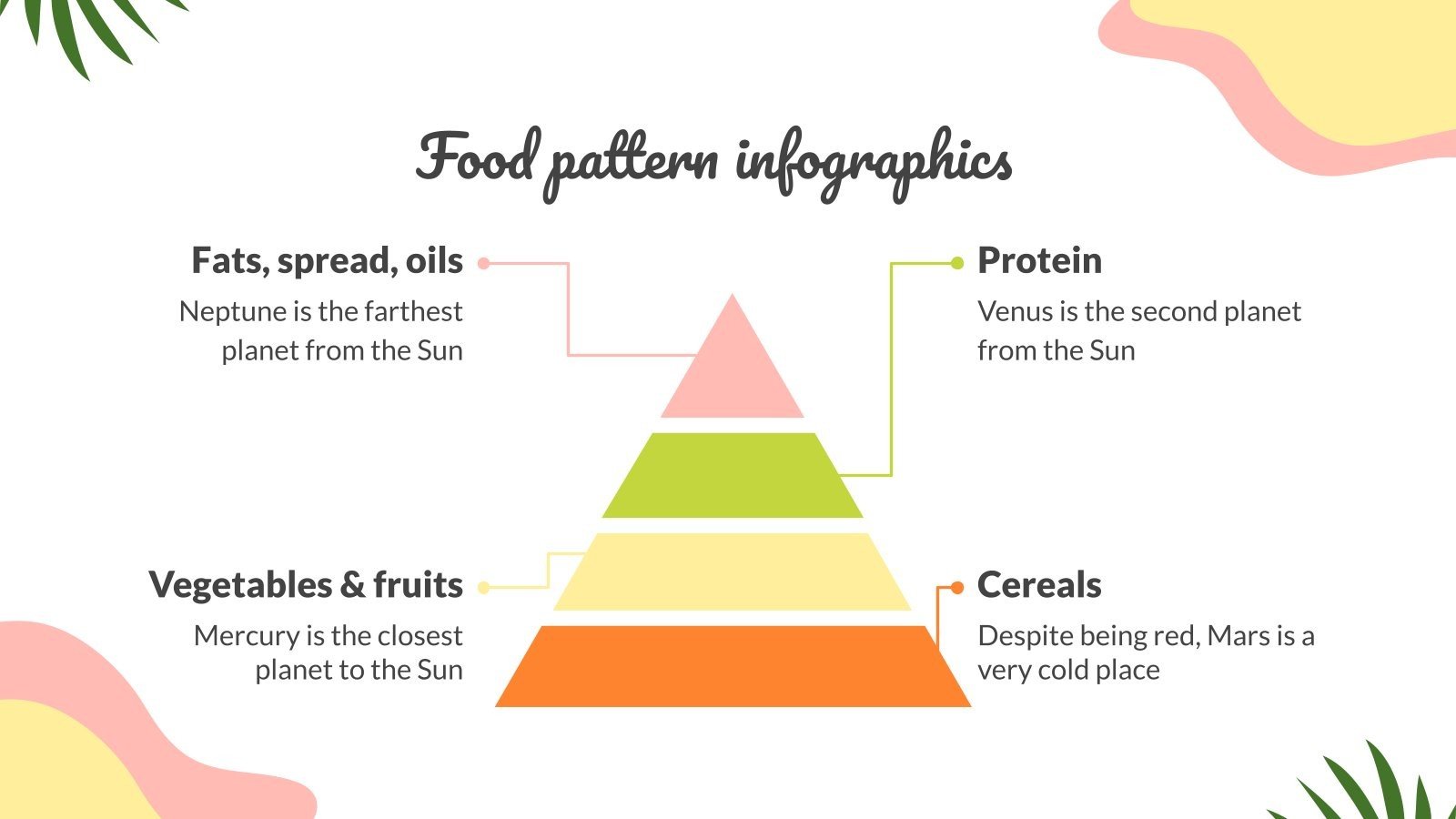 Food pattern infographics

Fats, spread, oils

Neptune is the farthest planet from the Sun

Protein

Venus is the second planet from the Sun

Vegetables & fruits

Mercury is the closest planet to the Sun

Cereals

Despite being red, Mars is a very cold place