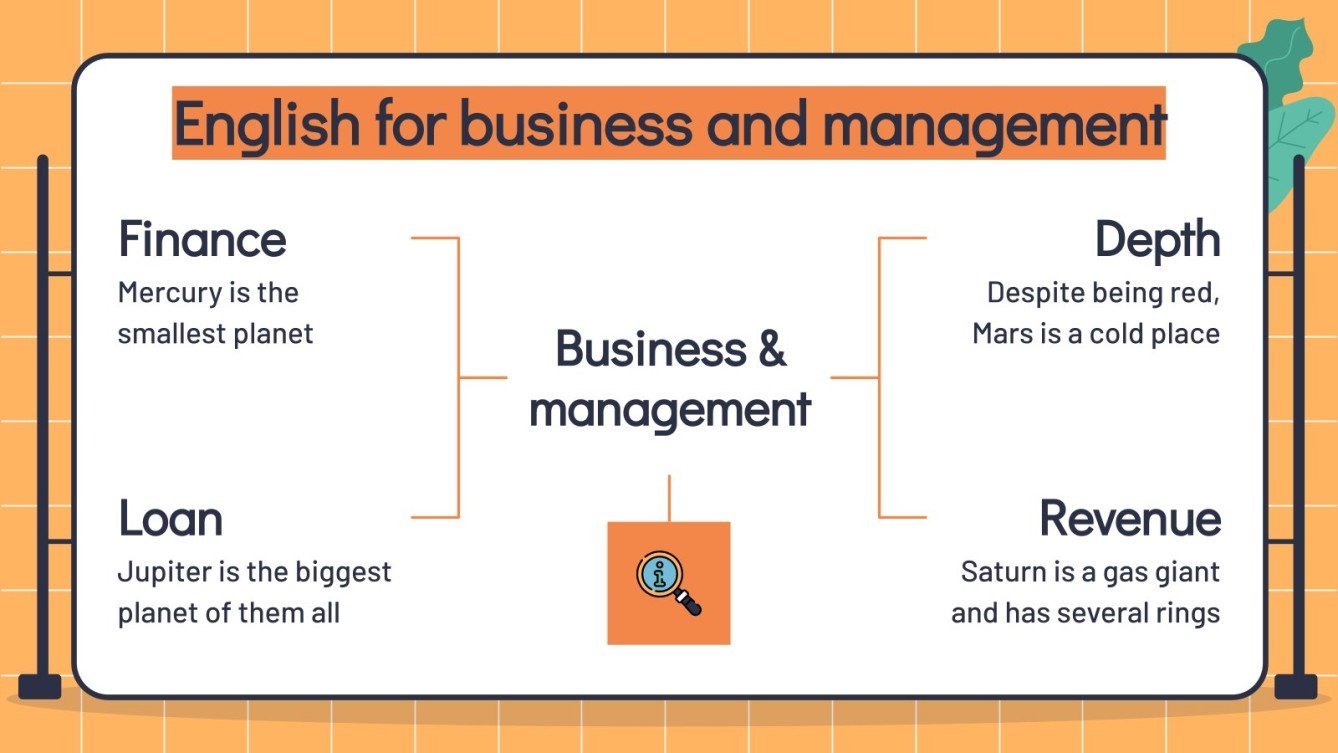 English for business and management

Finance
Mercury is the smallest planet

Loan
Jupiter is the biggest planet of them all

Business & management

Depth
Despite being red, Mars is a cold place

Revenue
Saturn is a gas giant and has several rings