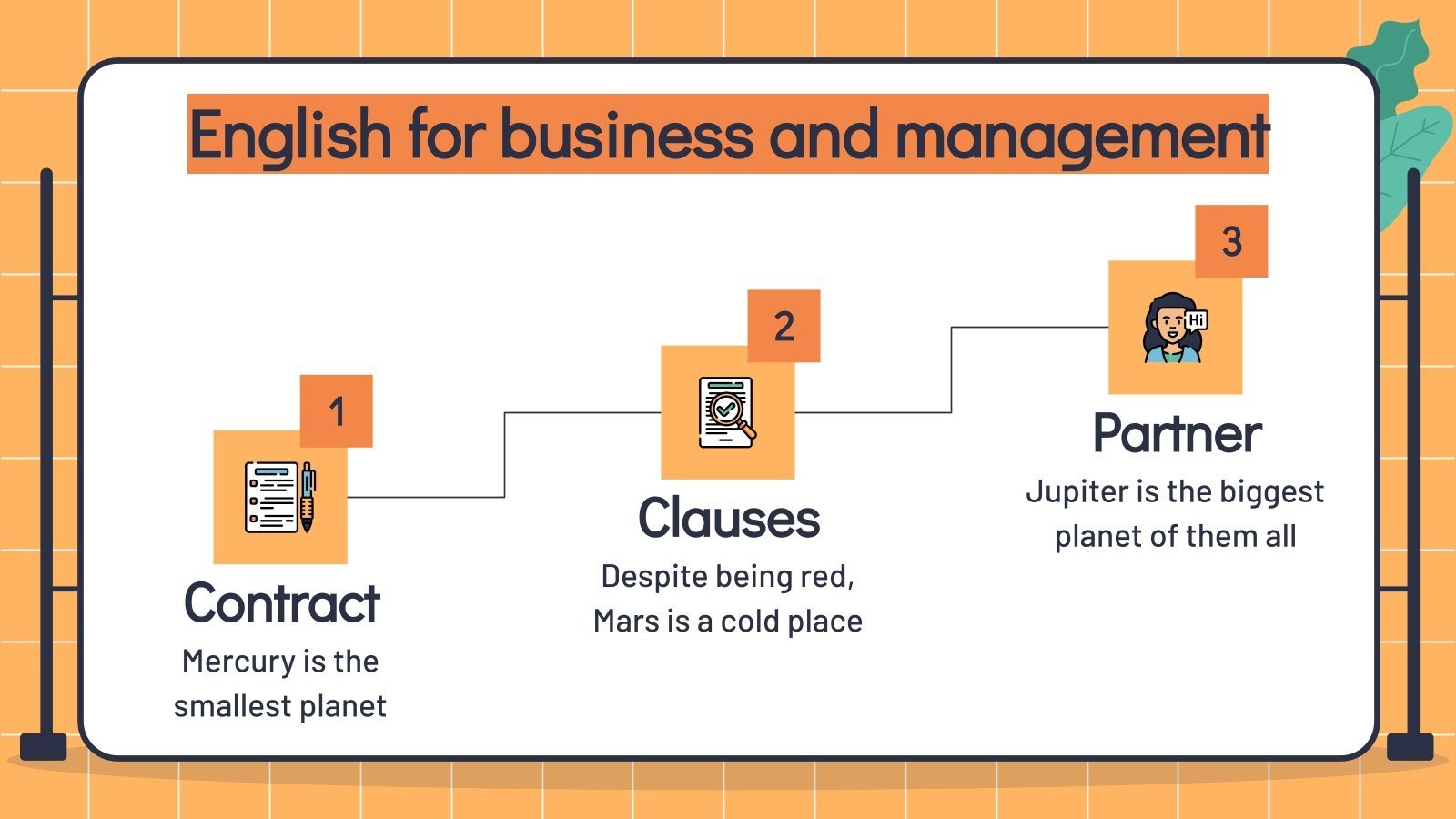 English for business and management

1

Contract

Mercury is the smallest planet

2

Clauses

Despite being red, Mars is a cold place

3

Hi

Partner

Jupiter is the biggest planet of them all