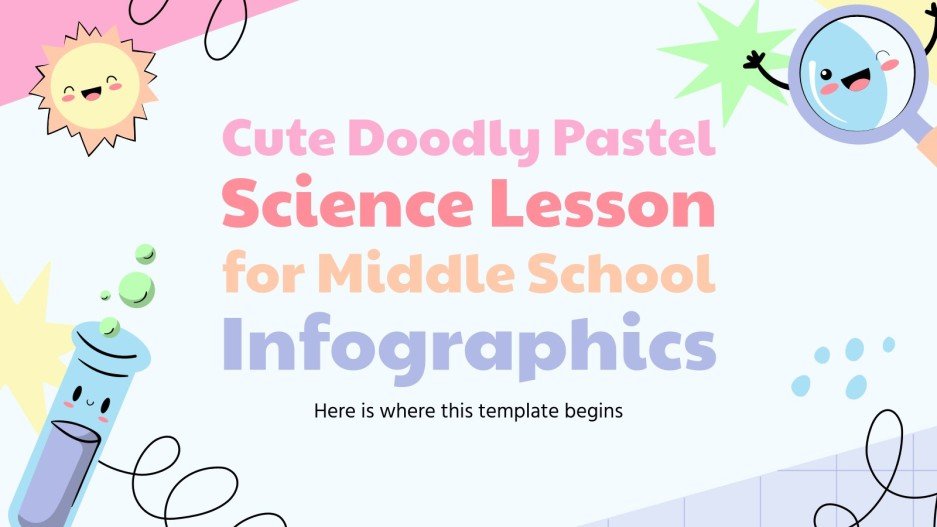 Cute Doodly Pastel Science Lesson for Middle School Infographics

Here is where this template begins