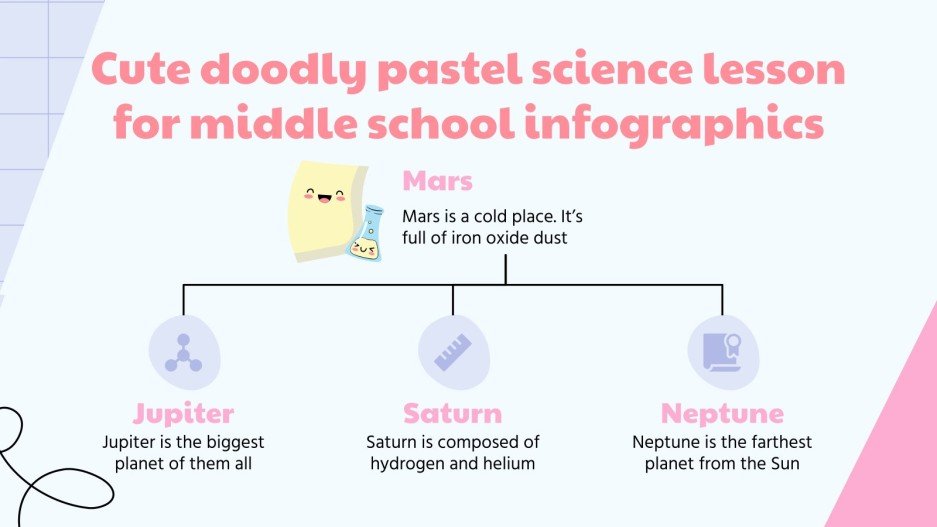 Cute doodly pastel science lesson for middle school infographics

Mars

Mars is a cold place. It's full of iron oxide dust

Jupiter

Jupiter is the biggest planet of them all

Saturn

Saturn is composed of hydrogen and helium

Neptune

Neptune is the farthest planet from the Sun