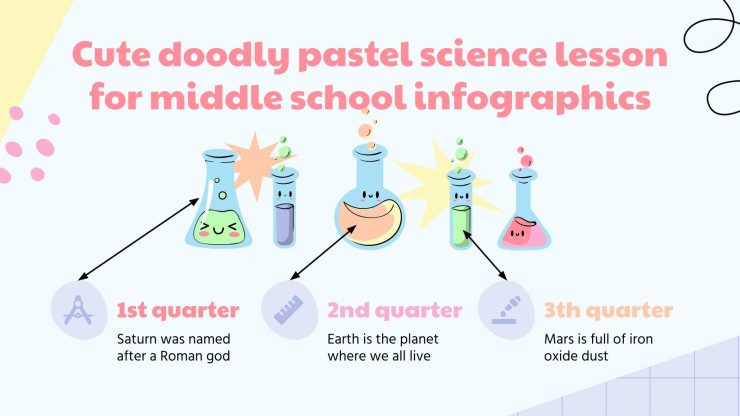 Cute doodly pastel science lesson for middle school infographics

1st quarter
Saturn was named after a Roman god

2nd quarter
Earth is the planet where we all live

3th quarter
Mars is full of iron oxide dust