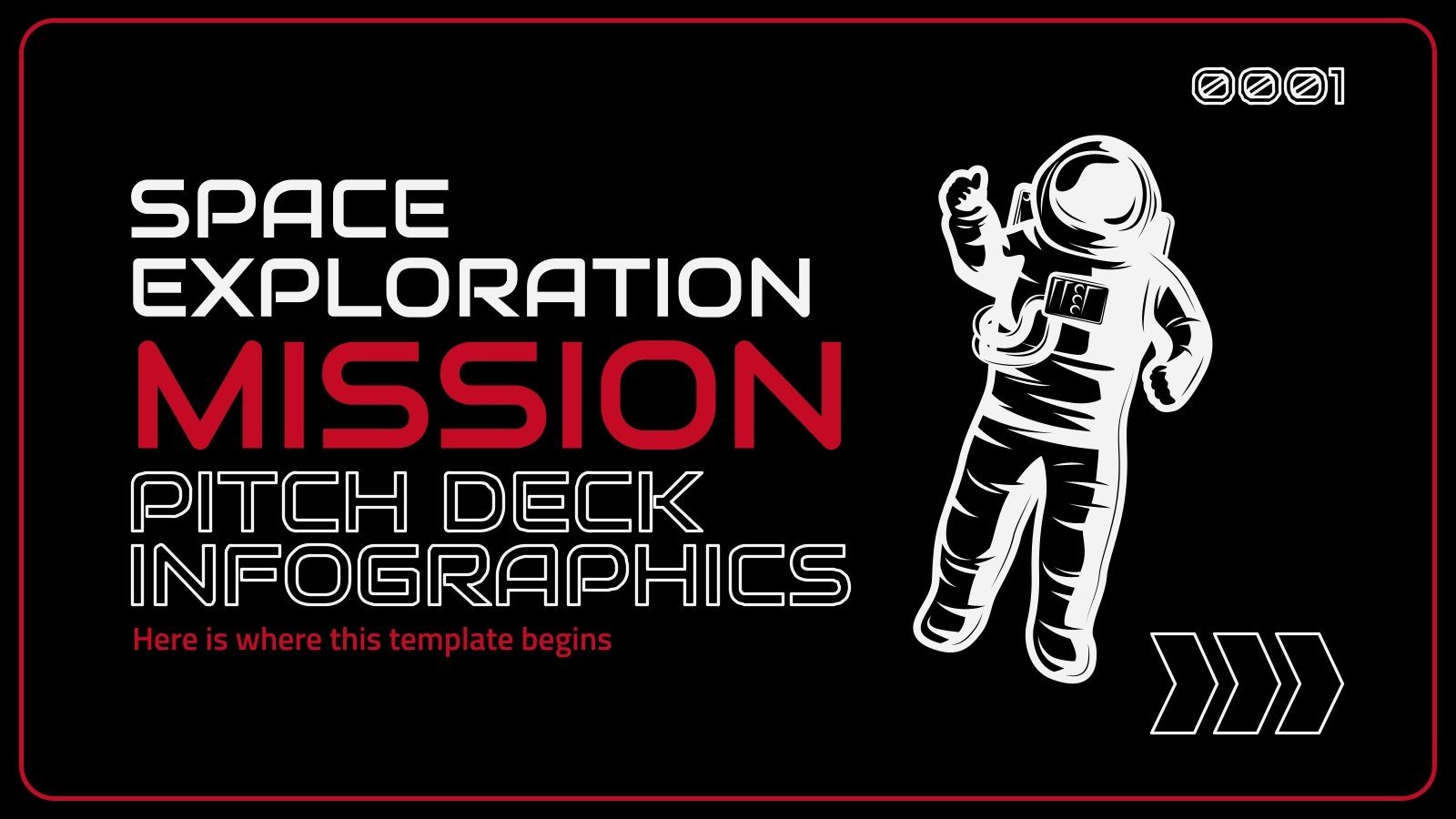 0001

SPACE EXPLORATION MISSION PITCH DECK INFOGRAPHICS

Here is where this template begins