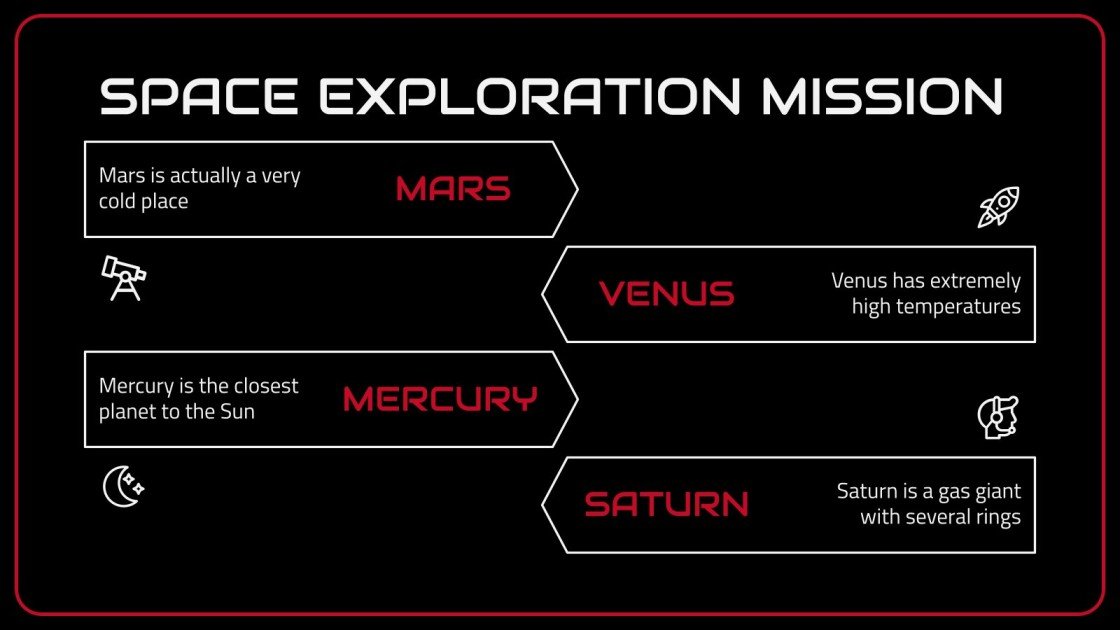 SPACE EXPLORATION MISSION

Mars is actually a very cold place

MARS

VENUS

Venus has extremely high temperatures

Mercury is the closest planet to the Sun

MERCURY

SATURN

Saturn is a gas giant with several rings