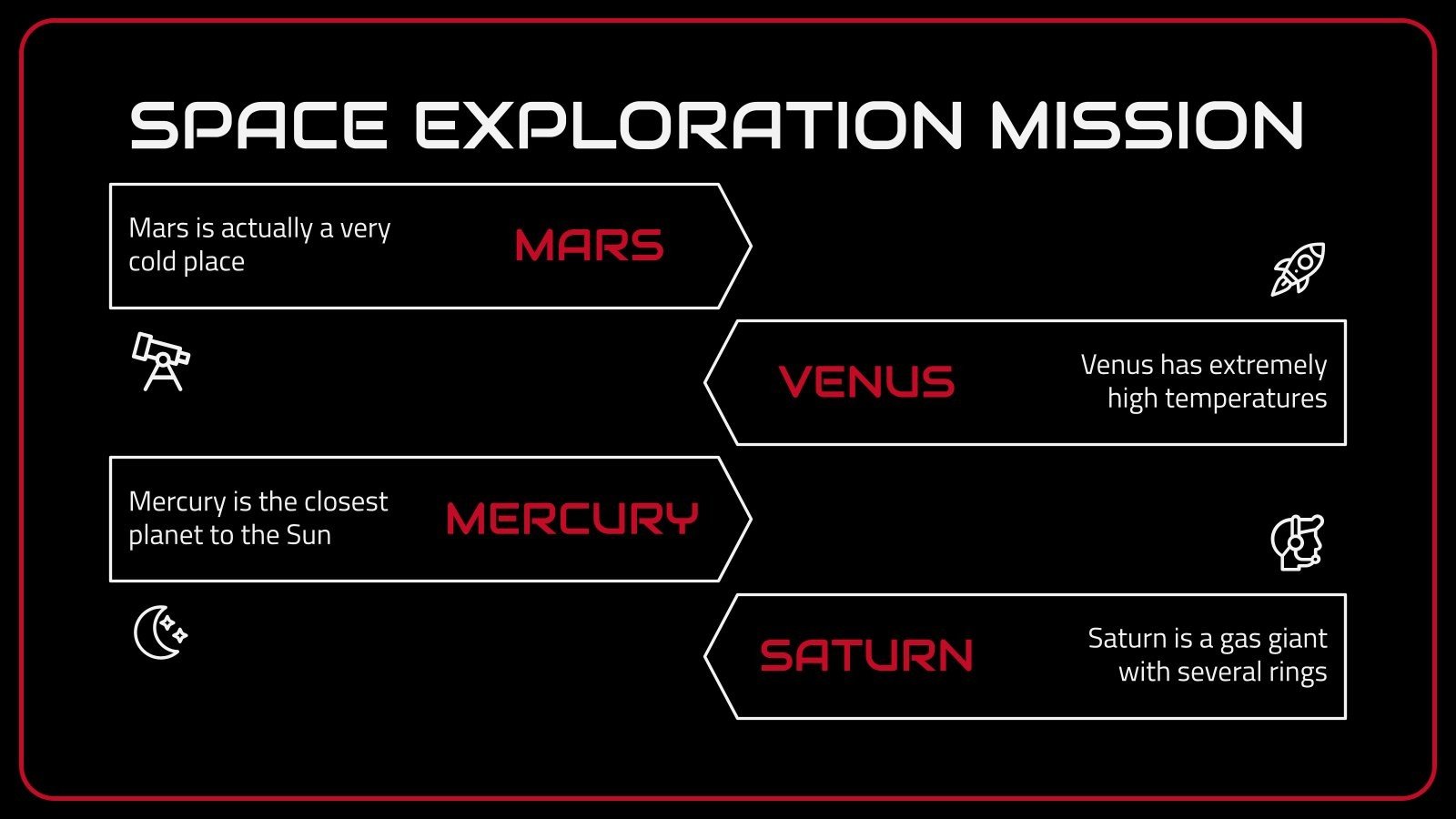 SPACE EXPLORATION MISSION

Mars is actually a very cold place

MARS

VENUS

Venus has extremely high temperatures

Mercury is the closest planet to the Sun

MERCURY

SATURN

Saturn is a gas giant with several rings