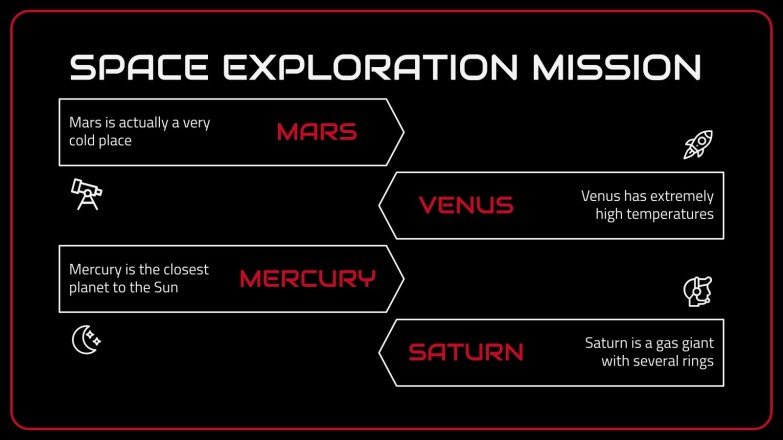 SPACE EXPLORATION MISSION

Mars is actually a very cold place

MARS

VENUS

Venus has extremely high temperatures

Mercury is the closest planet to the Sun

MERCURY

SATURN

Saturn is a gas giant with several rings