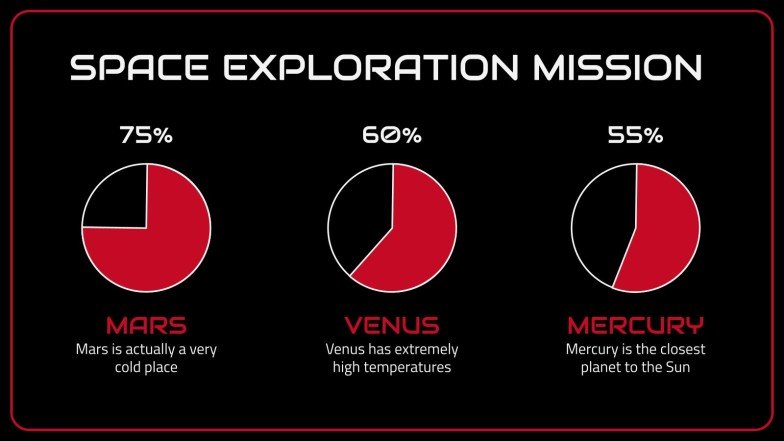 SPACE EXPLORATION MISSION

75%

MARS
Mars is actually a very cold place

60%

VENUS
Venus has extremely high temperatures

55%

MERCURY
Mercury is the closest planet to the Sun